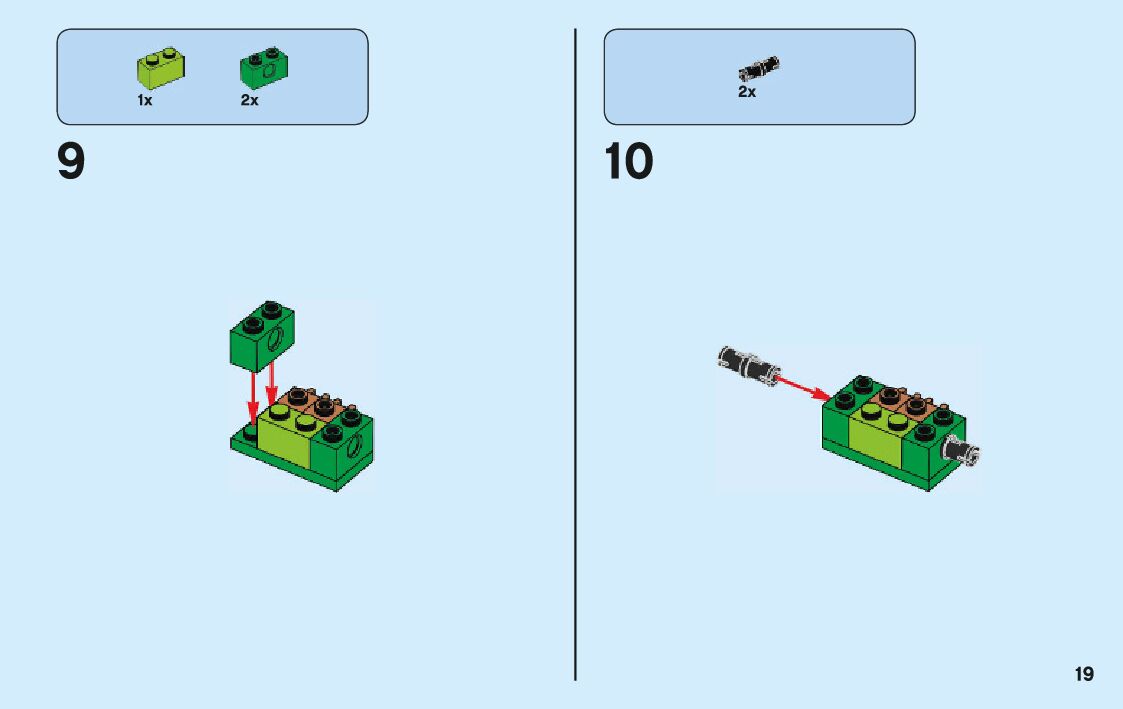 1x 2x

9

2x

10

19