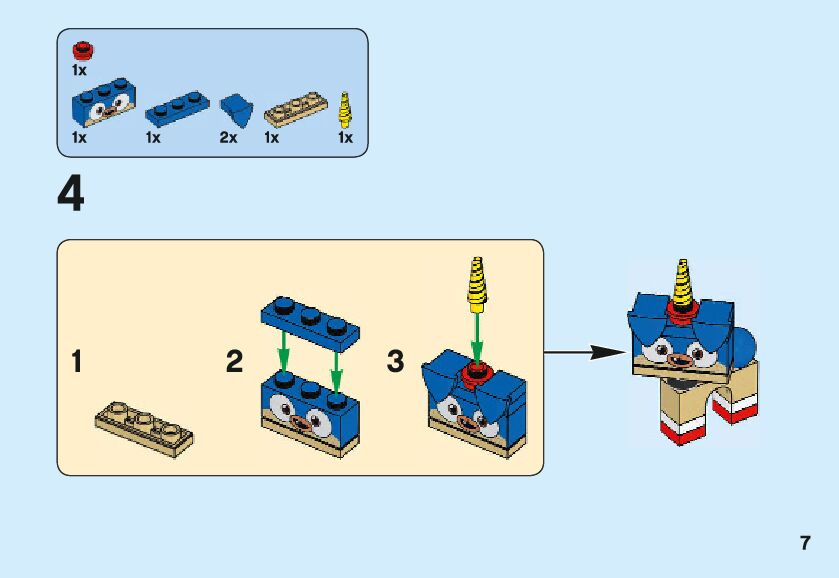 1x

1x 1x 2x 1x 1x

4

1

2

3

7