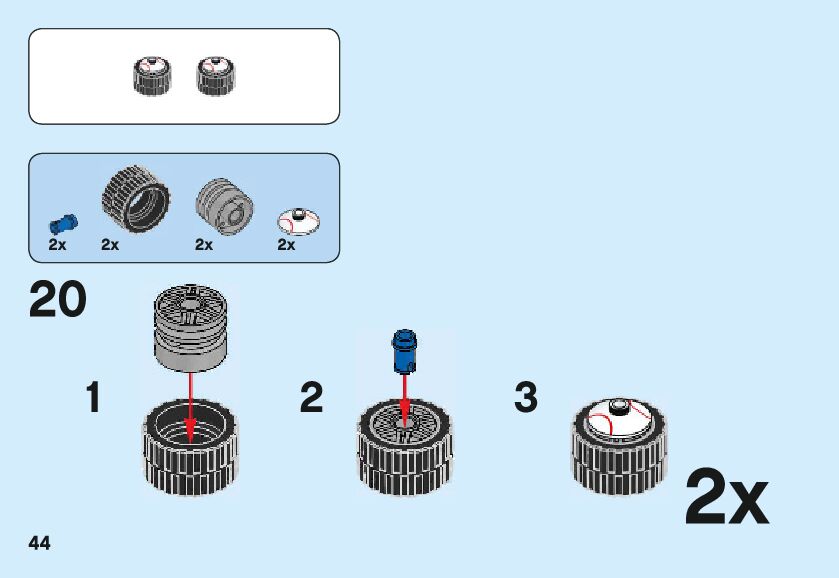 2x 2x 2x 2x

20

1

2

3

2x

44