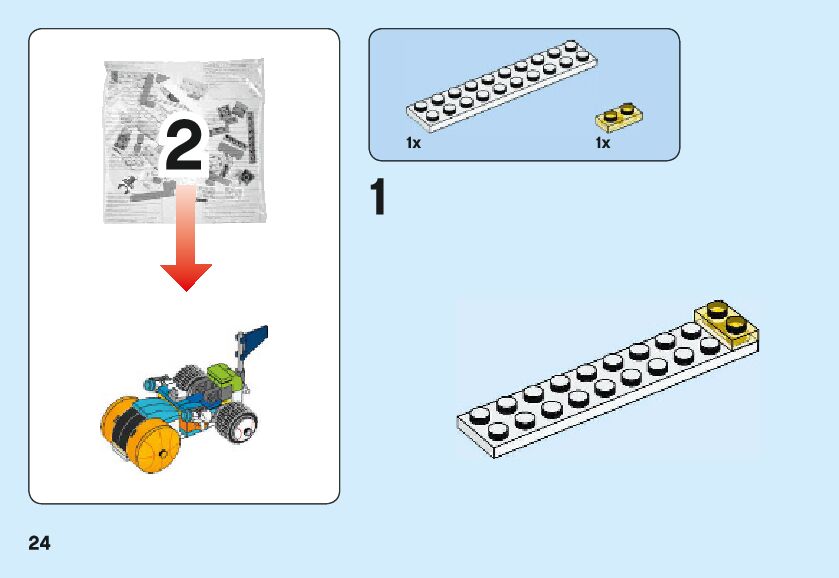 2

1x

1x

1

24