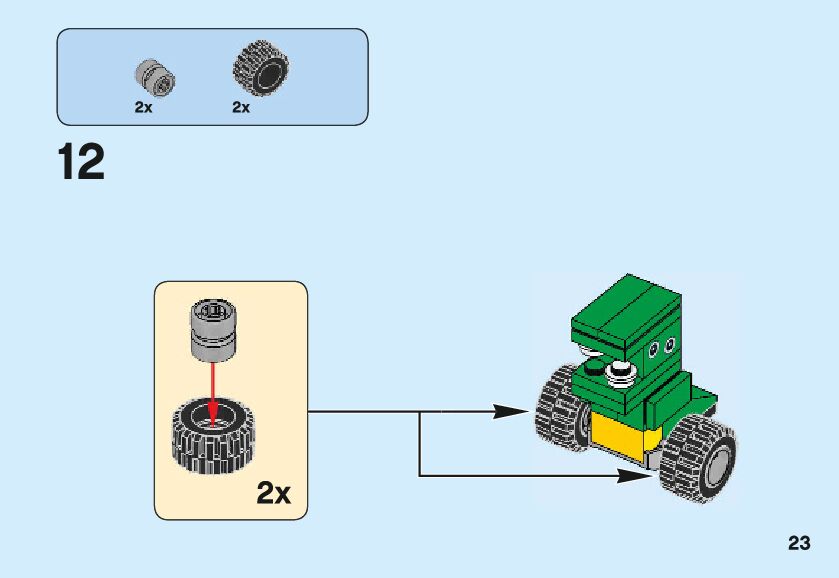 2x 2x

12

2x

23