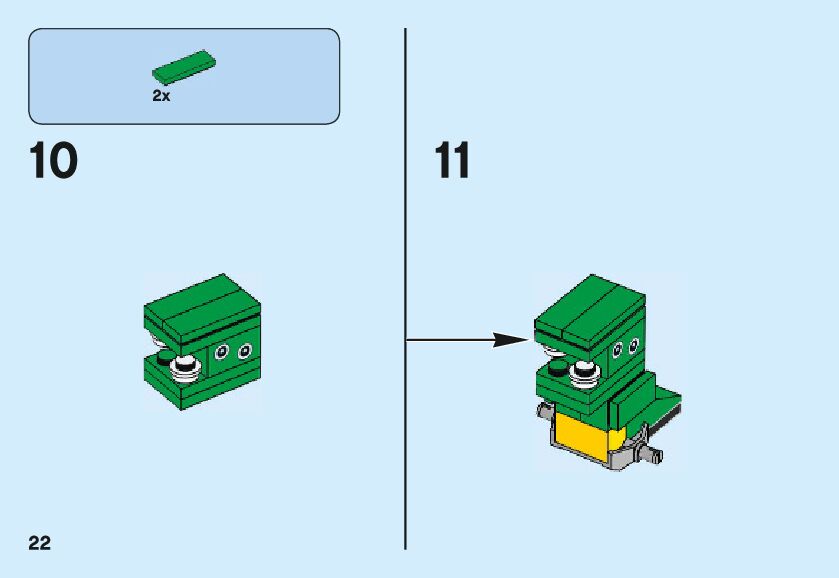 2x

10

11

22