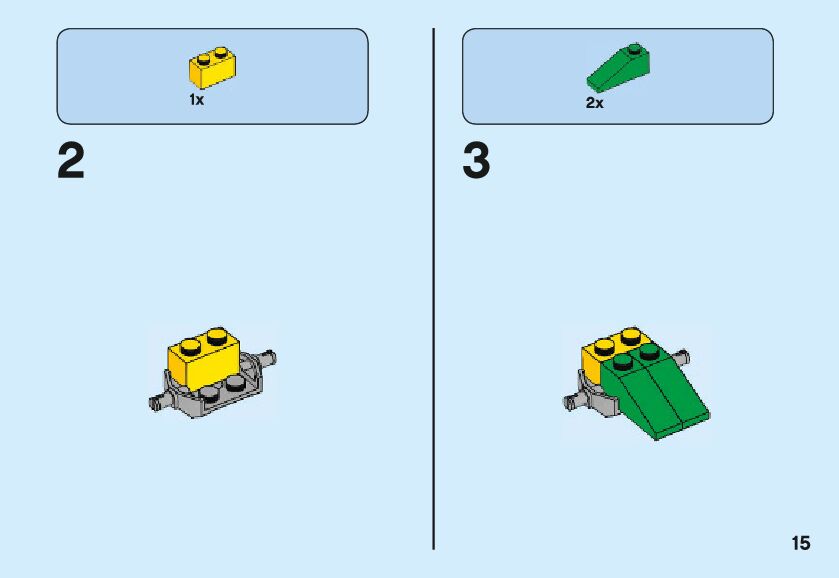 1x

2

2x

3

15