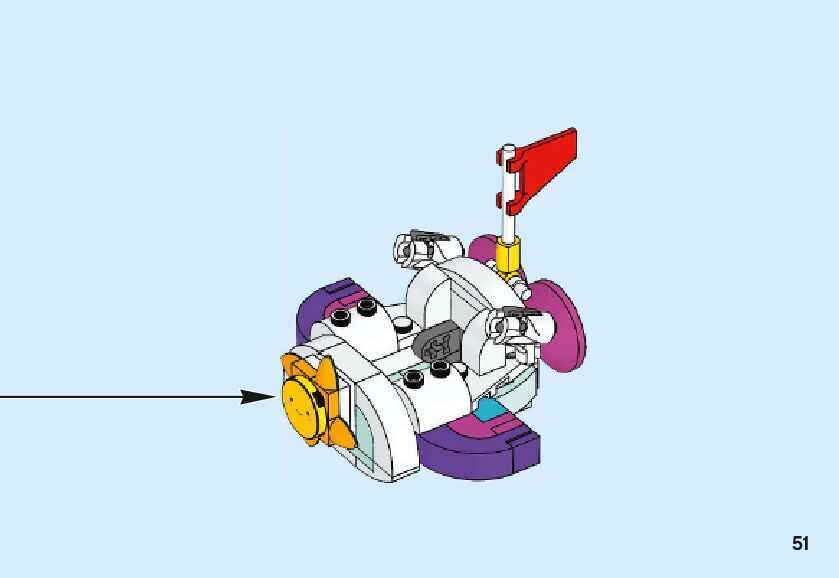 51