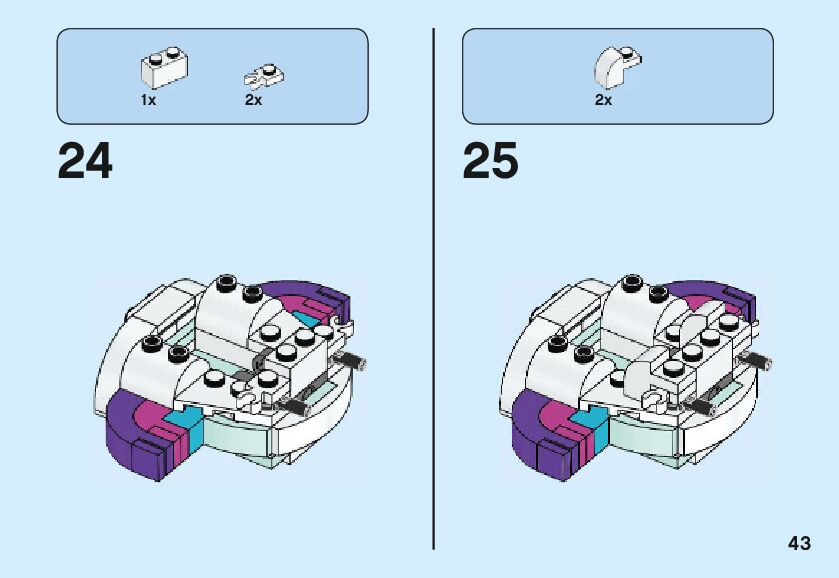 1x
2x

24

2x

25

43