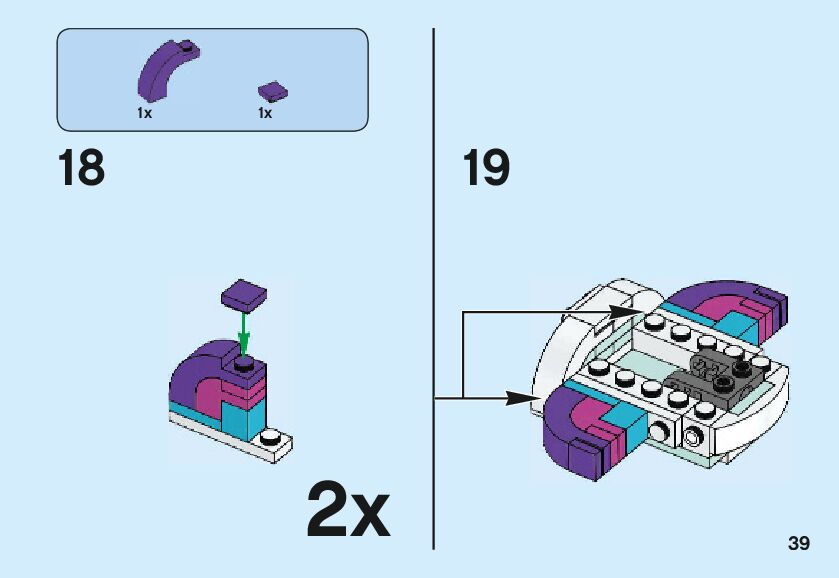 1x

1x

18

2x

19

39