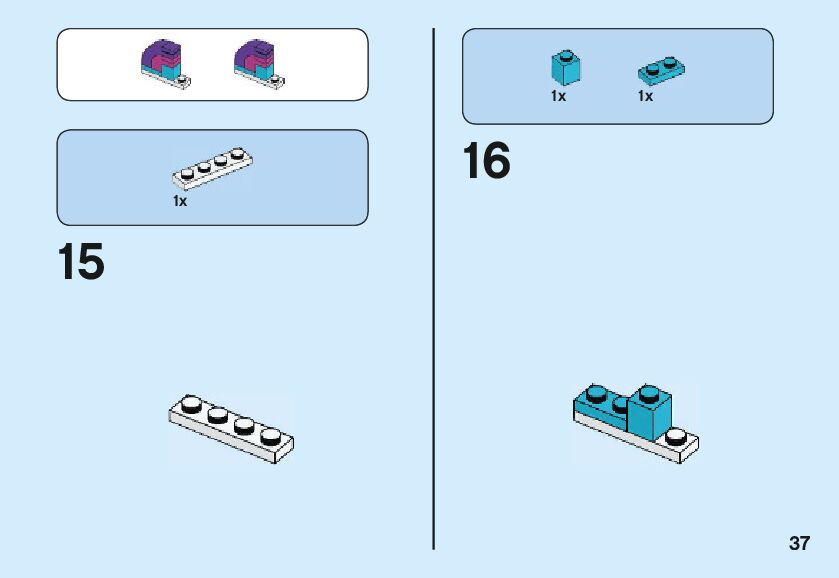 1x

15

1x 1x

16

37