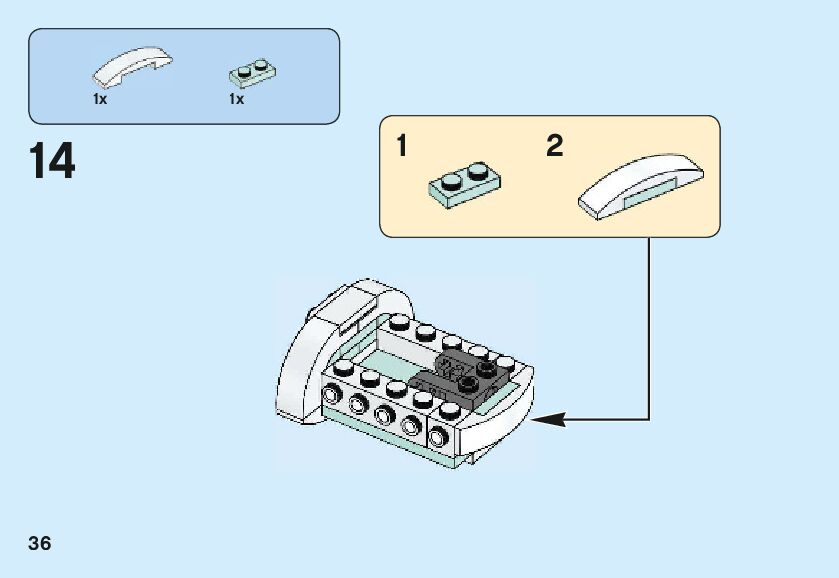 1x
1x

14

1
2

36