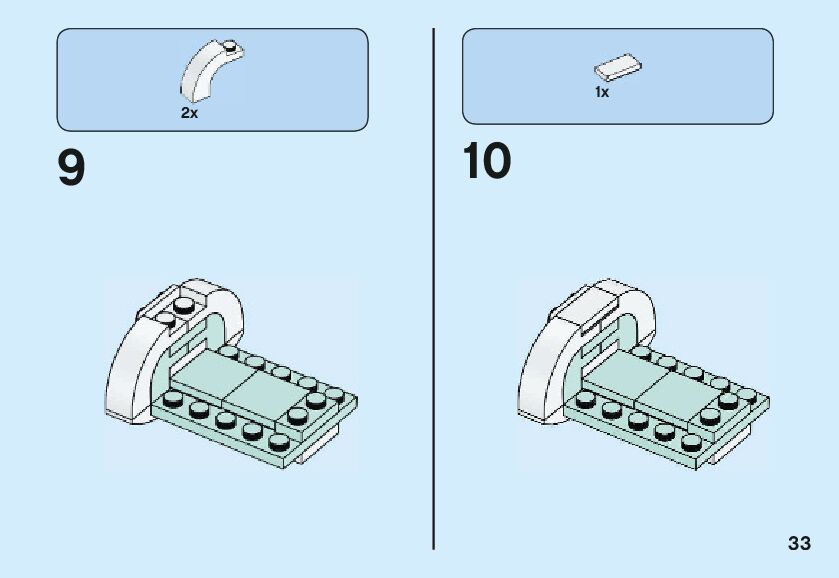 2x

9

1x

10

33