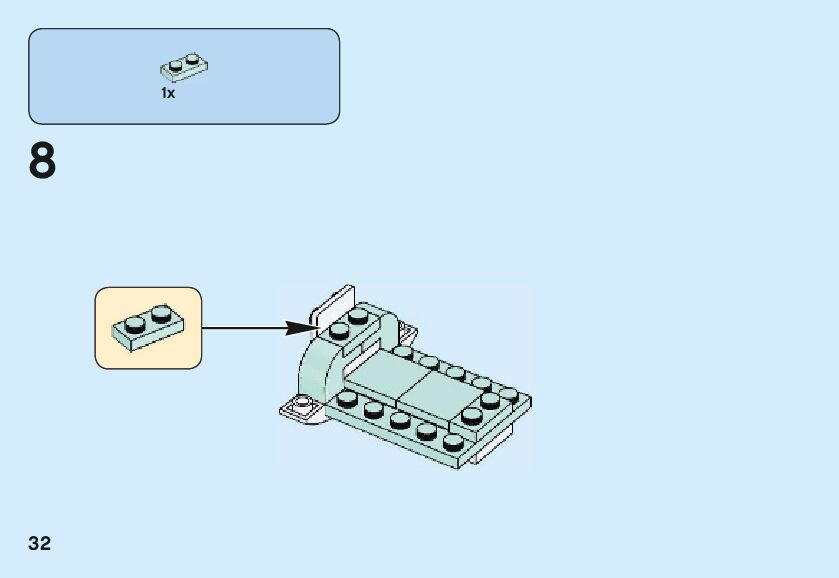 1x

8

32