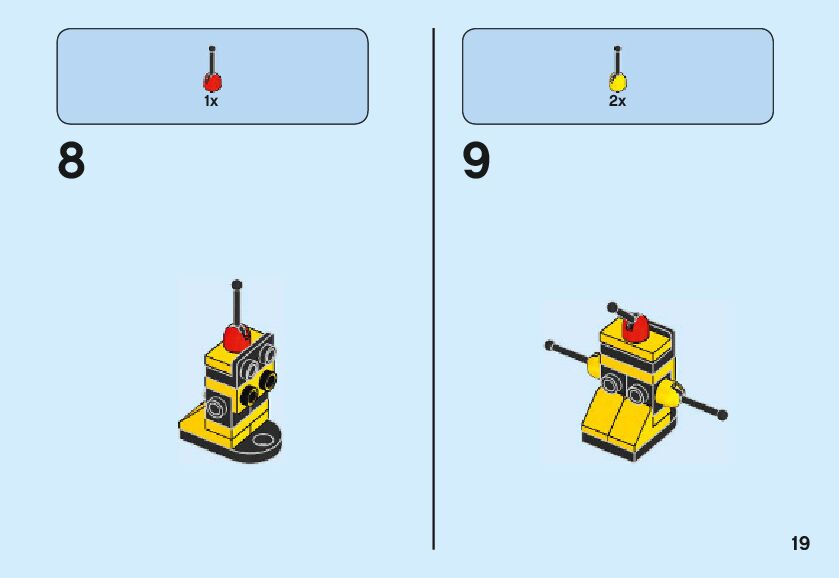 1x

8

2x

9

19