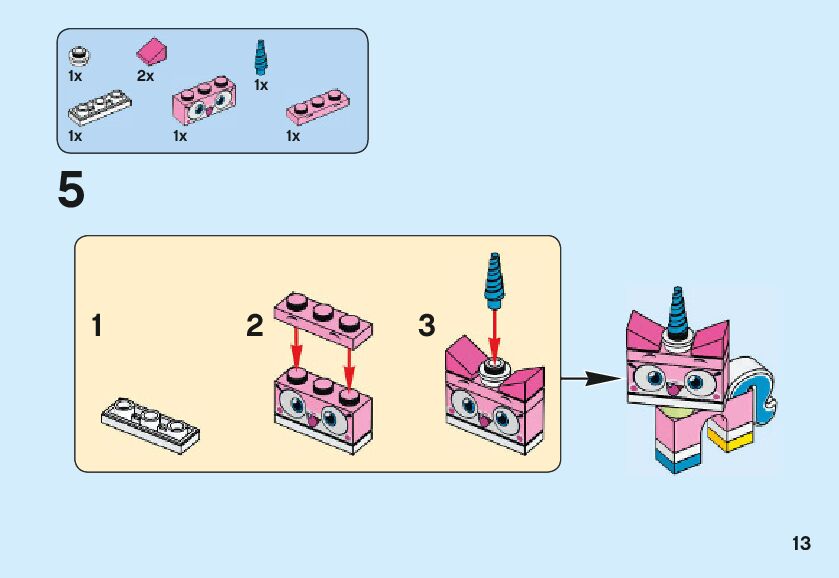 1x
2x
1x
1x
1x
1x

5

1

2

3

13