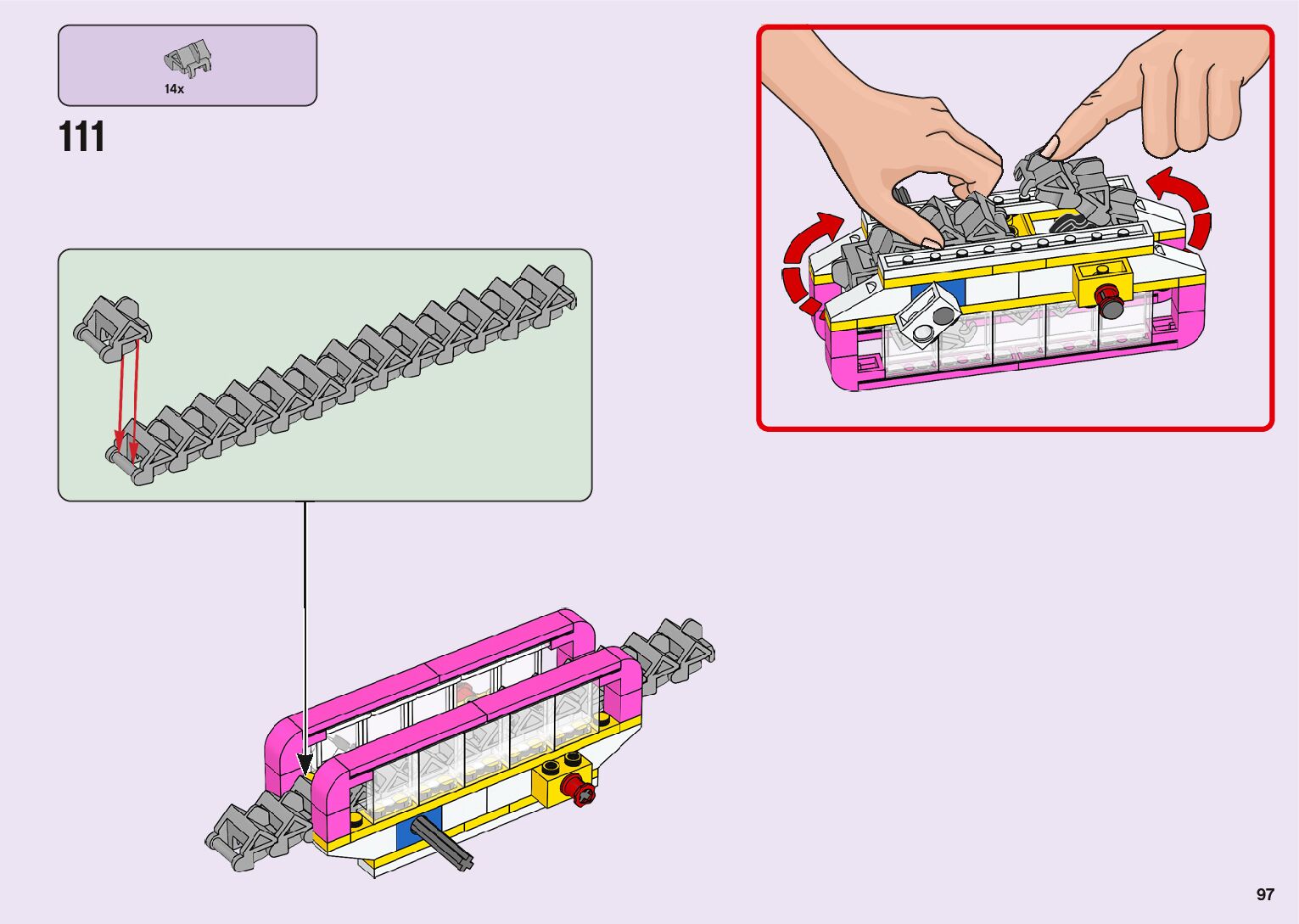 14x

111

97