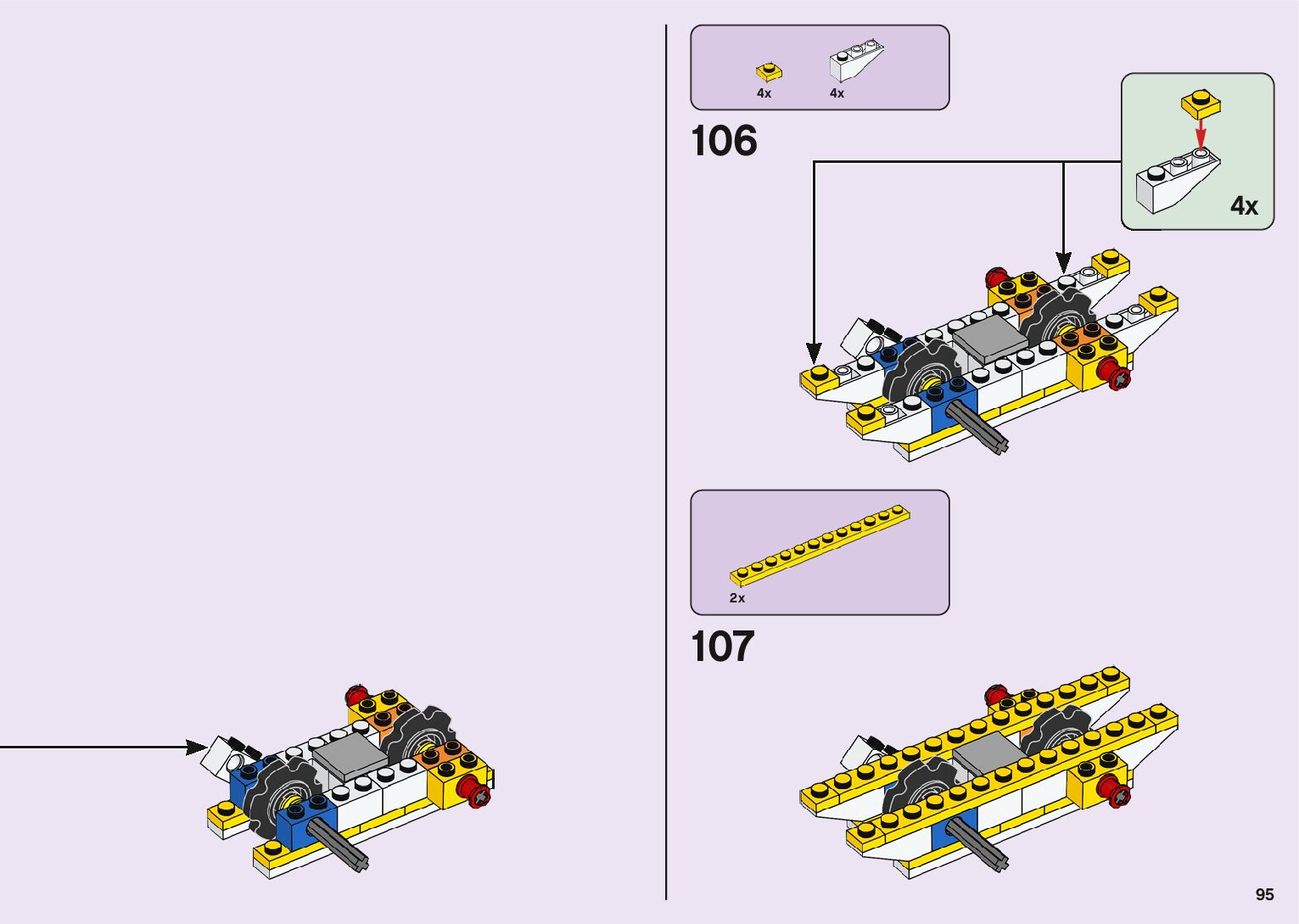 4x 4x

106

4x

2x

107

95