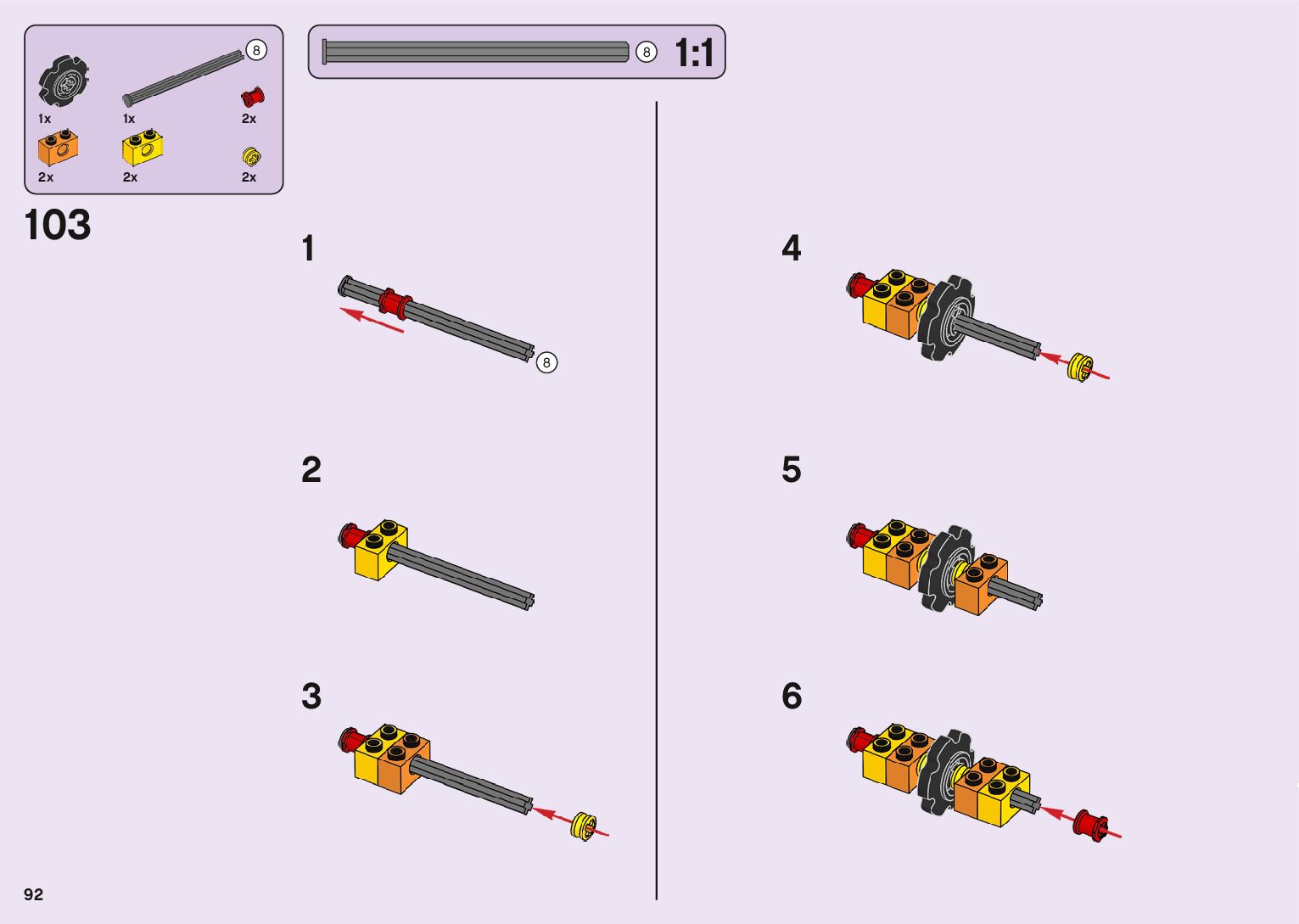 8

1x

1x

2x

2x

2x

2x

8

1:1

103

1

8

2

3

4

5

6

92