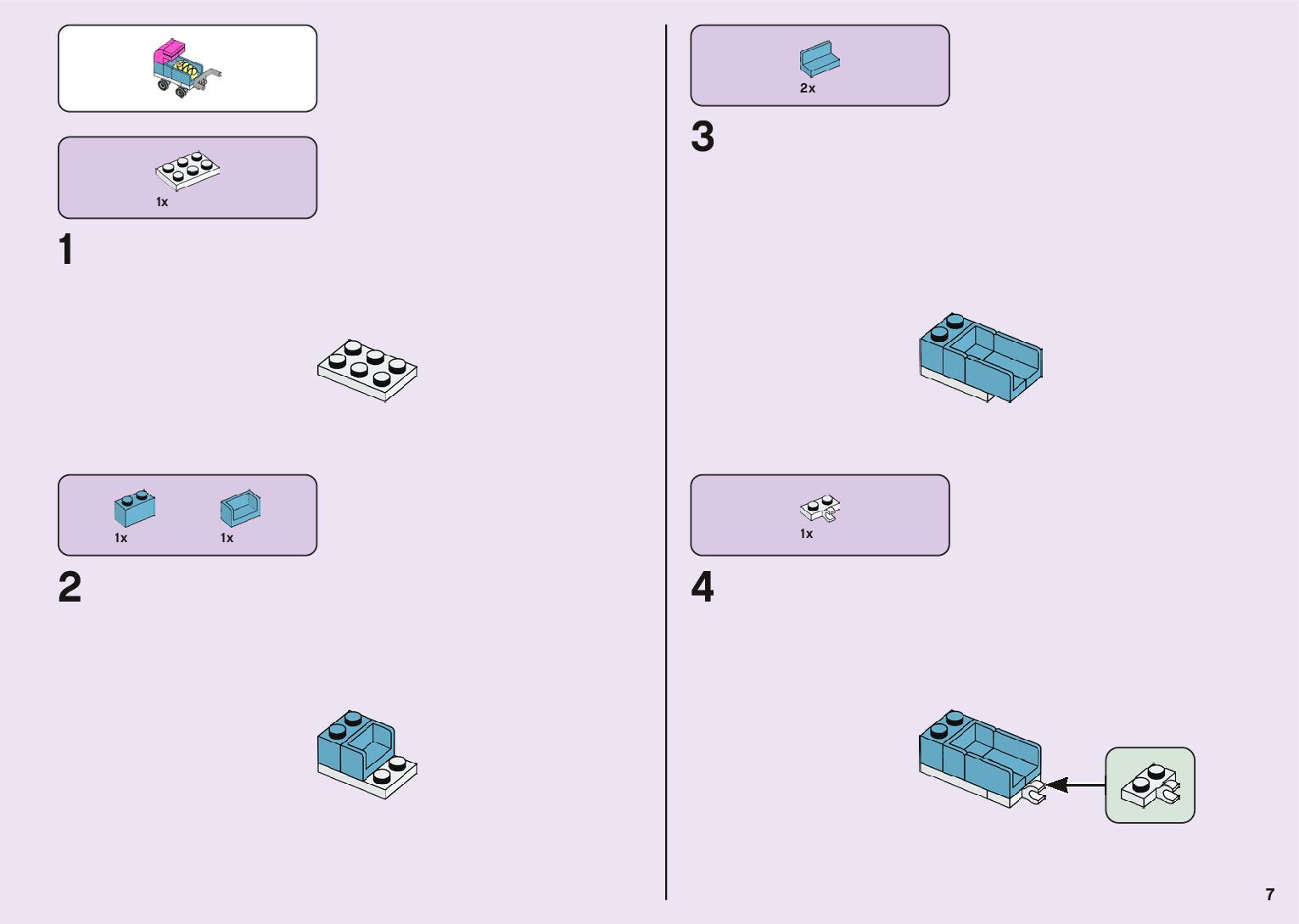 1x

1

1x 1x

2

2x

3

1x

4

7