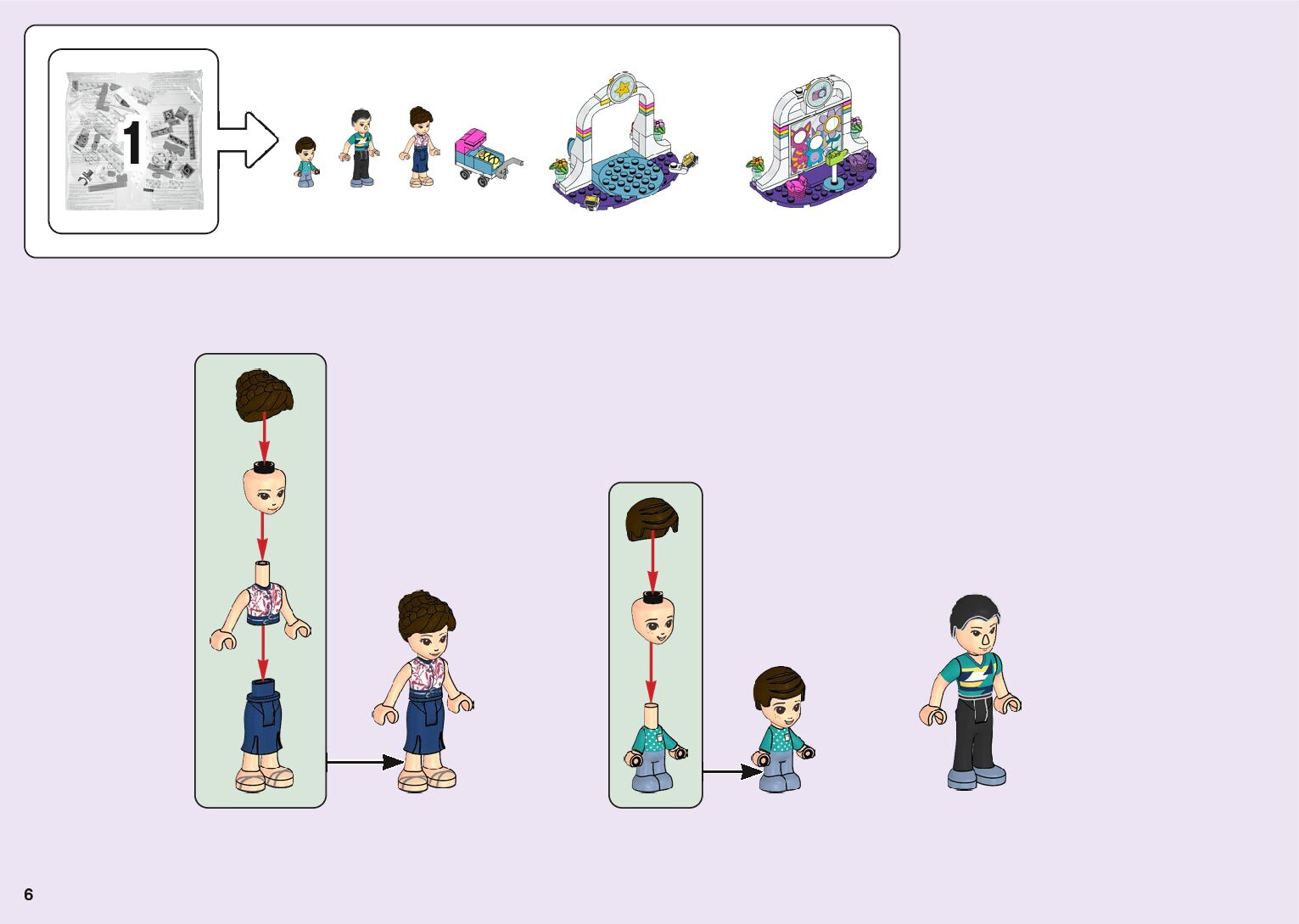 1

6