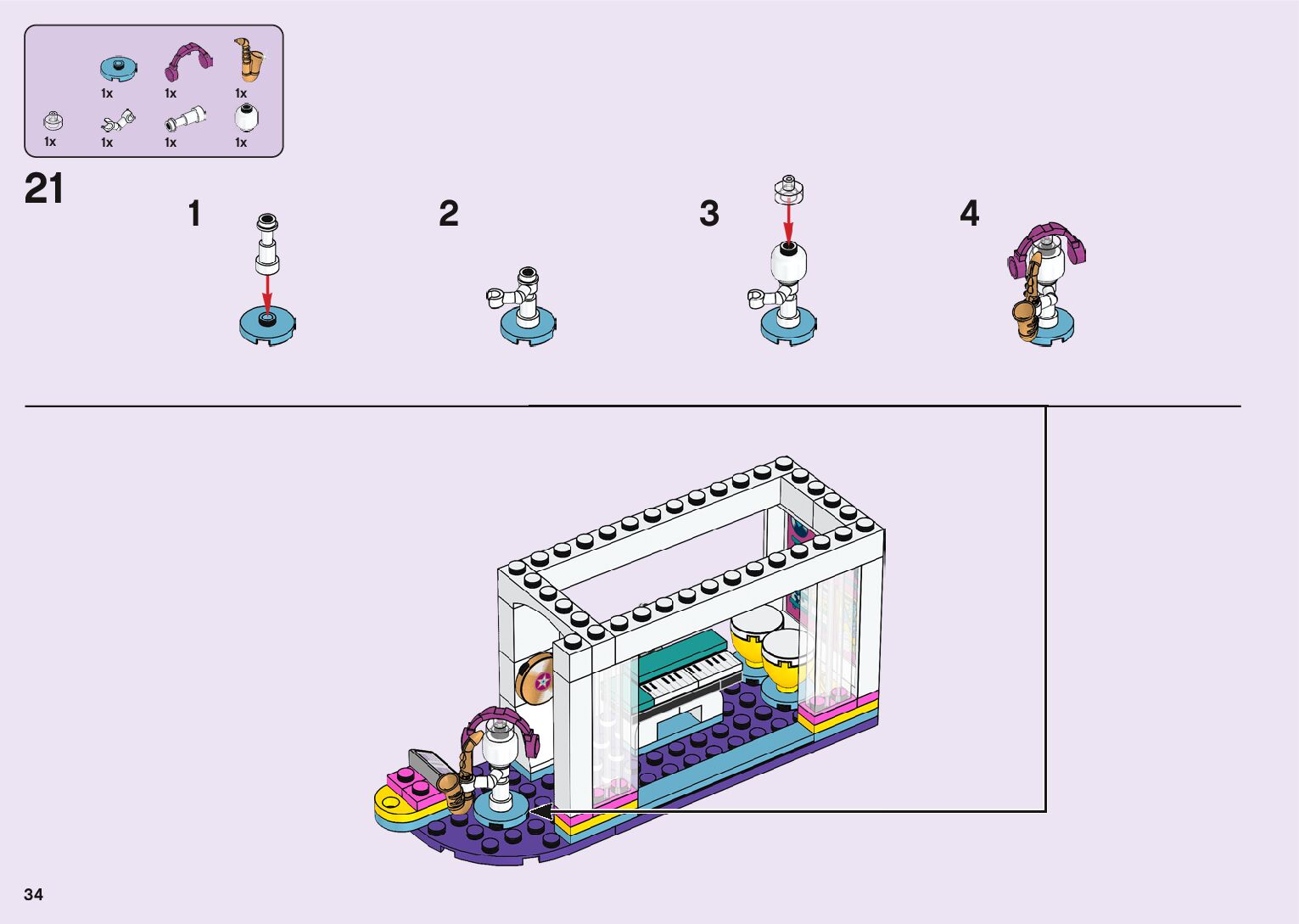 1x
1x
1x
1x
1x
1x
1x

21

1

2

3

4

34