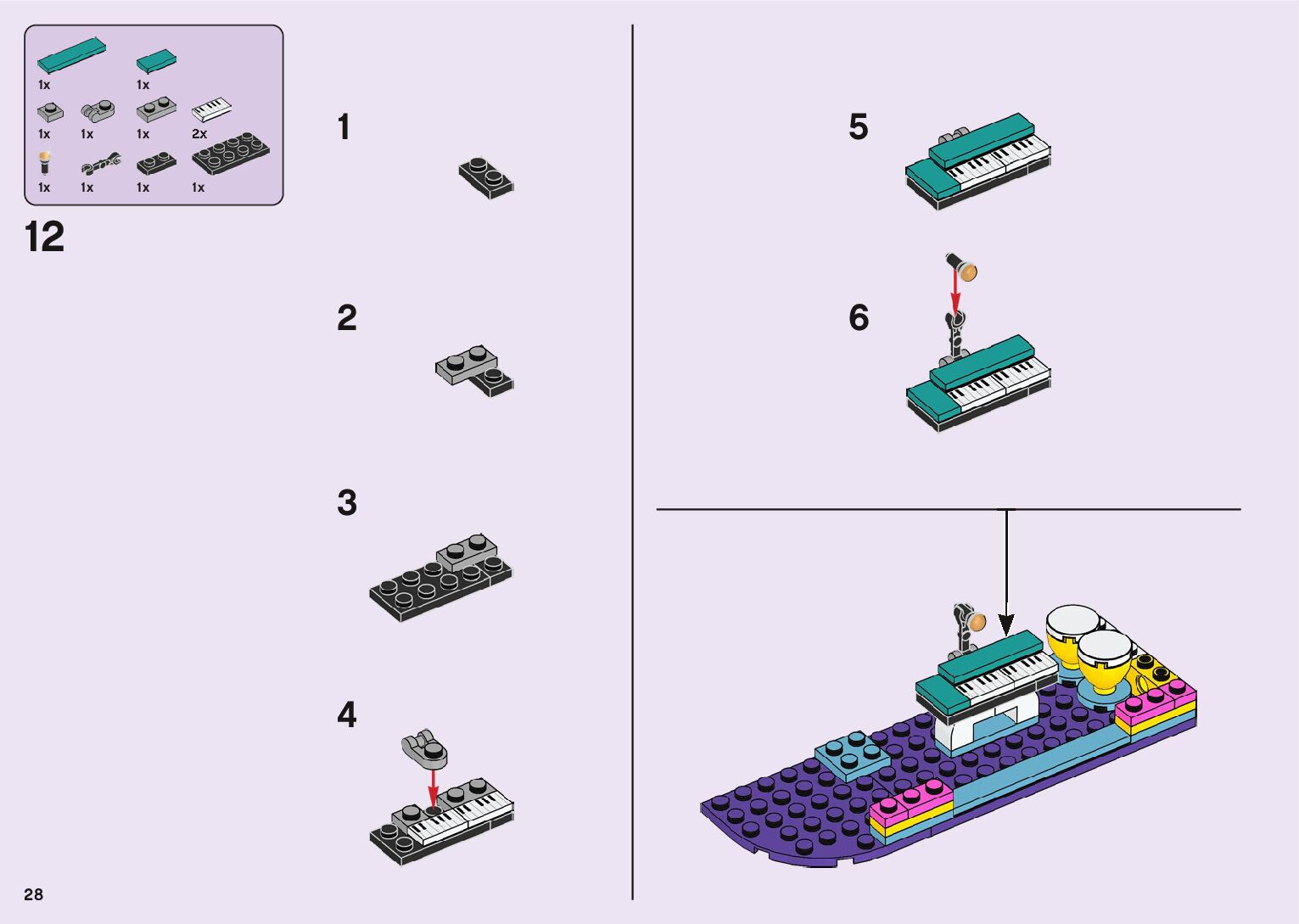 1x
1x
1x
1x
1x
2x
1x
1x
1x
1x

12

1

2

3

4

5

6

28