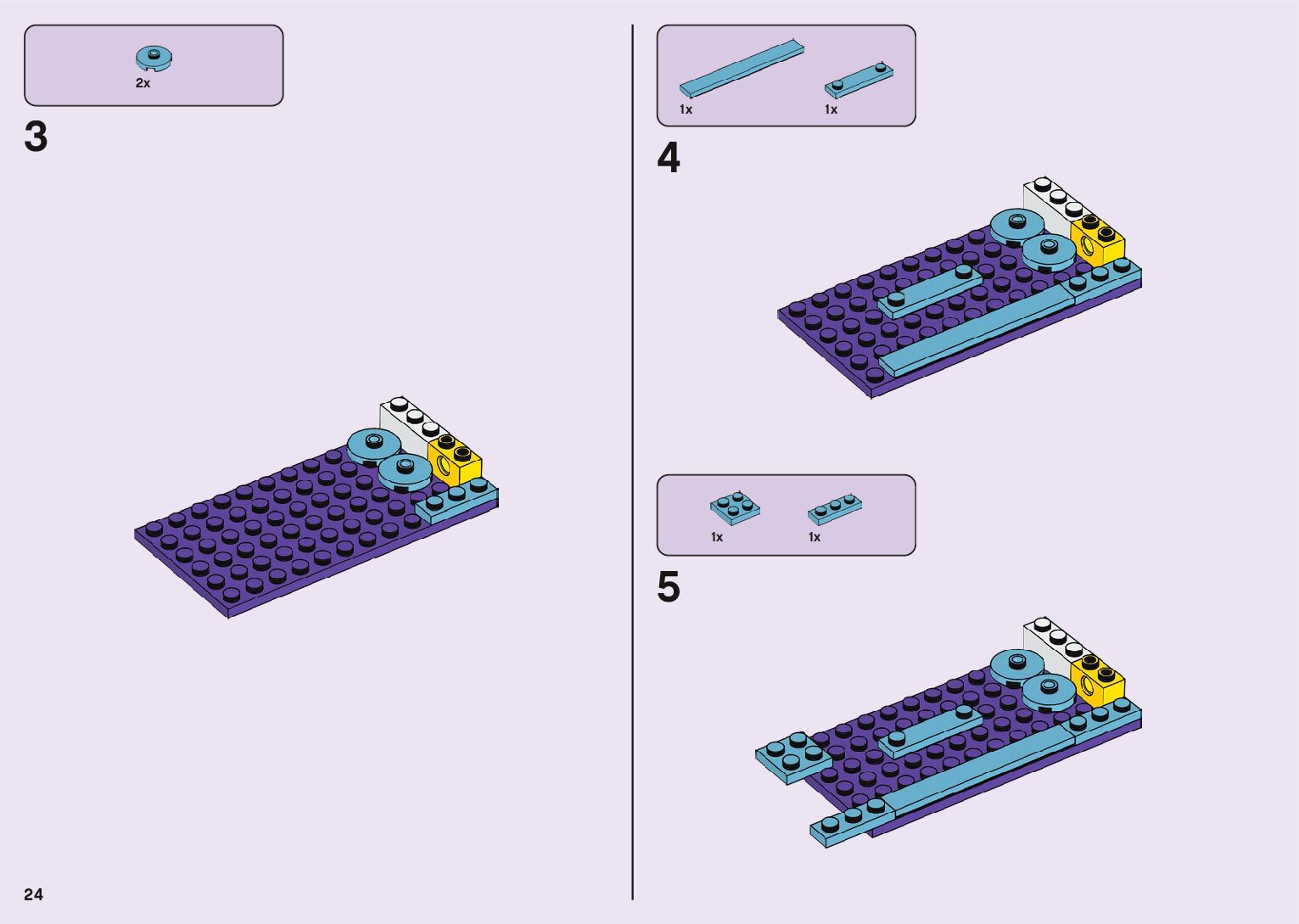 2x

3

1x 1x

4

1x 1x

5

24