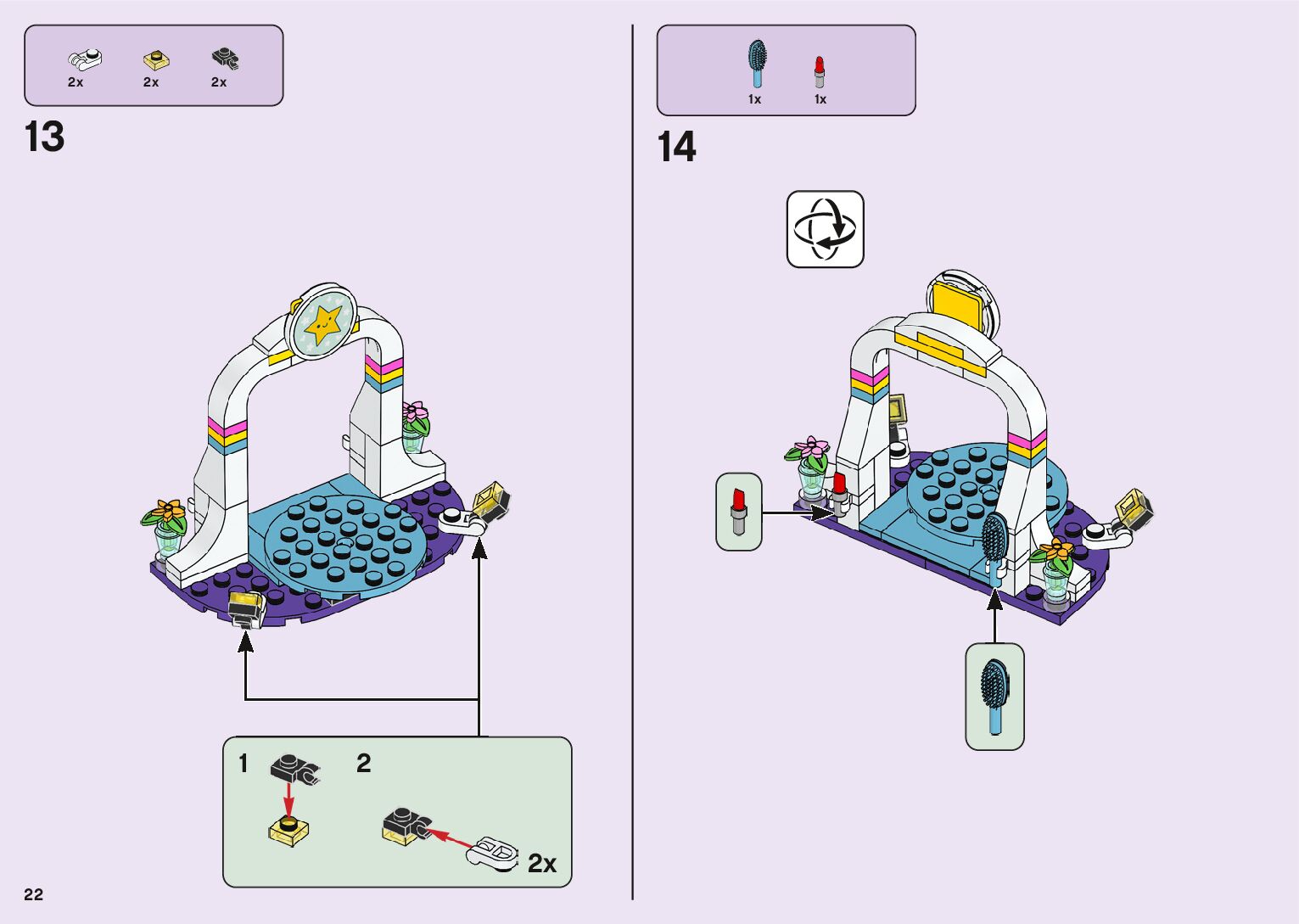 2x 2x 2x

13

1 2

2x

22

1x 1x

14