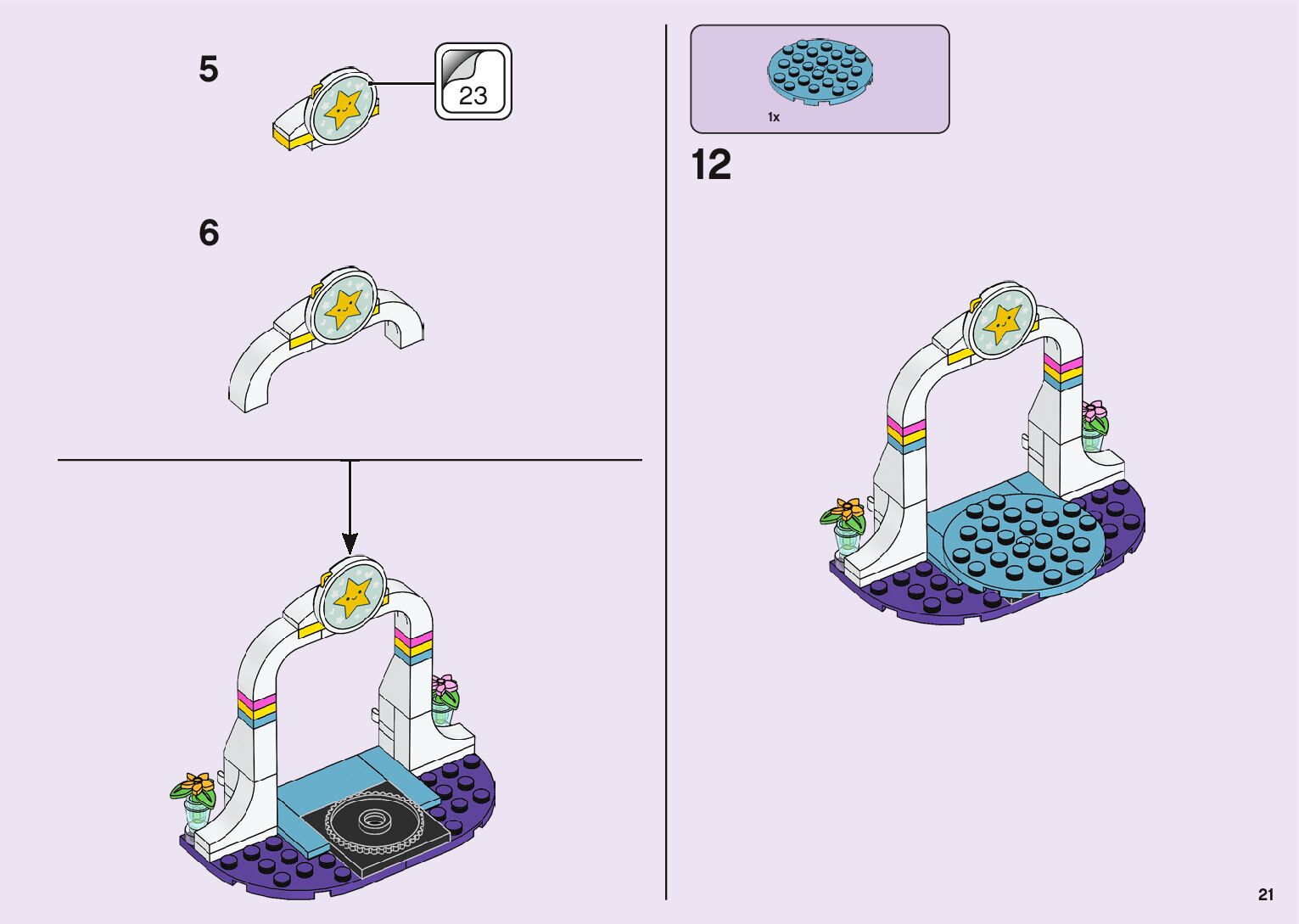 5

23

6

1x

12

21