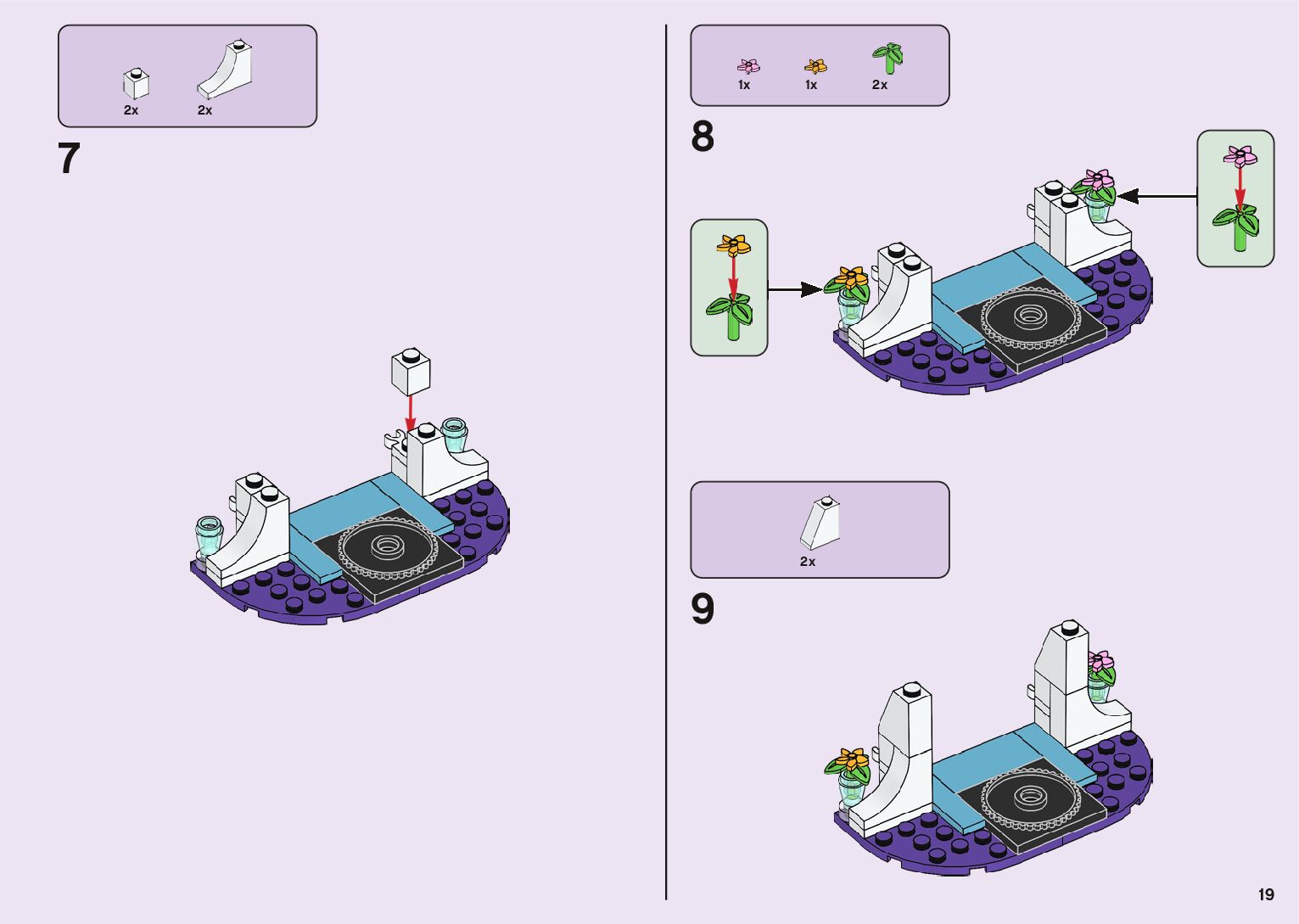 2x 2x

7

1x 1x 2x

8

2x

9

19