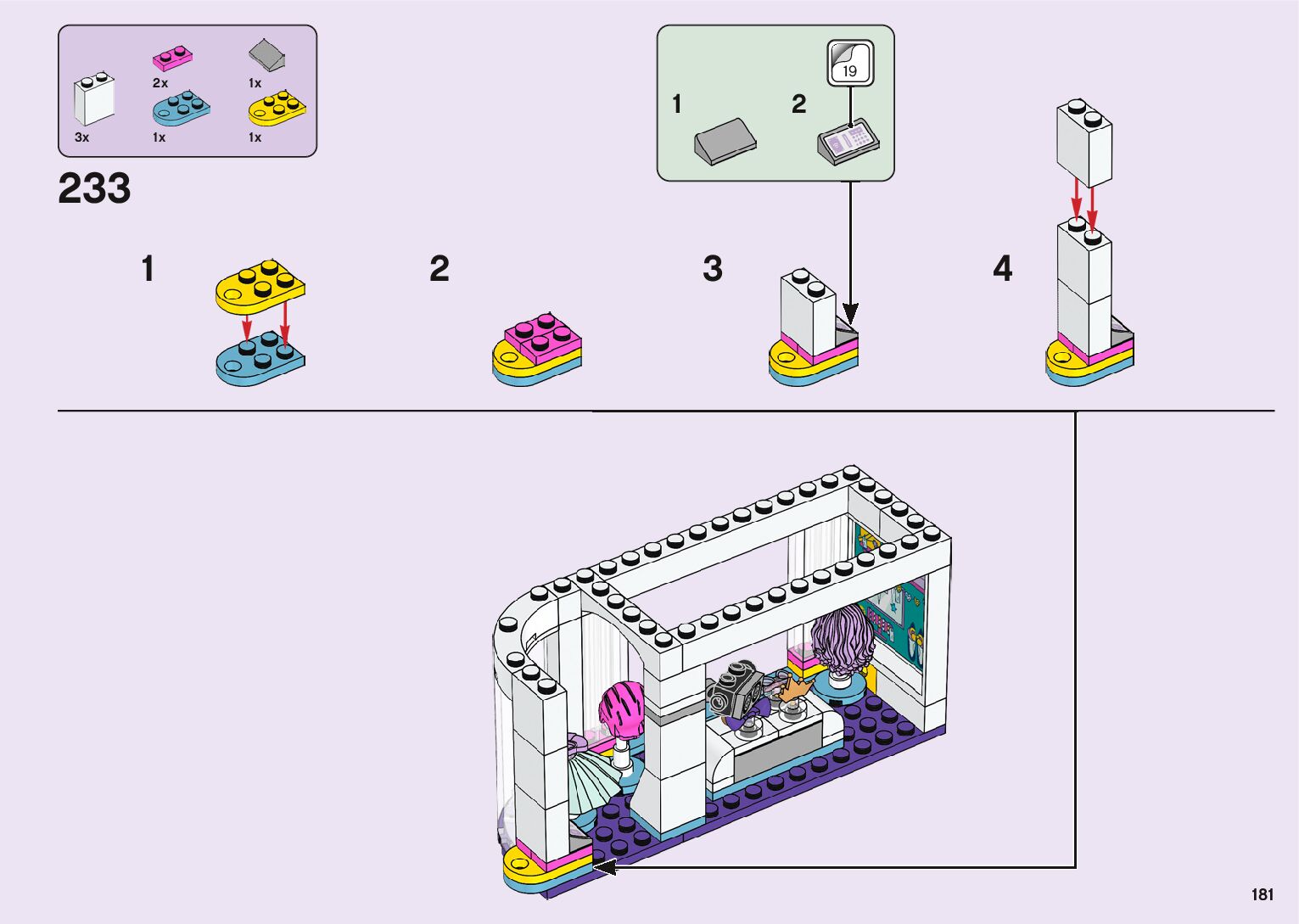 2x
1x
3x
1x
1x

233

1
2
19

1
2
3
4

181