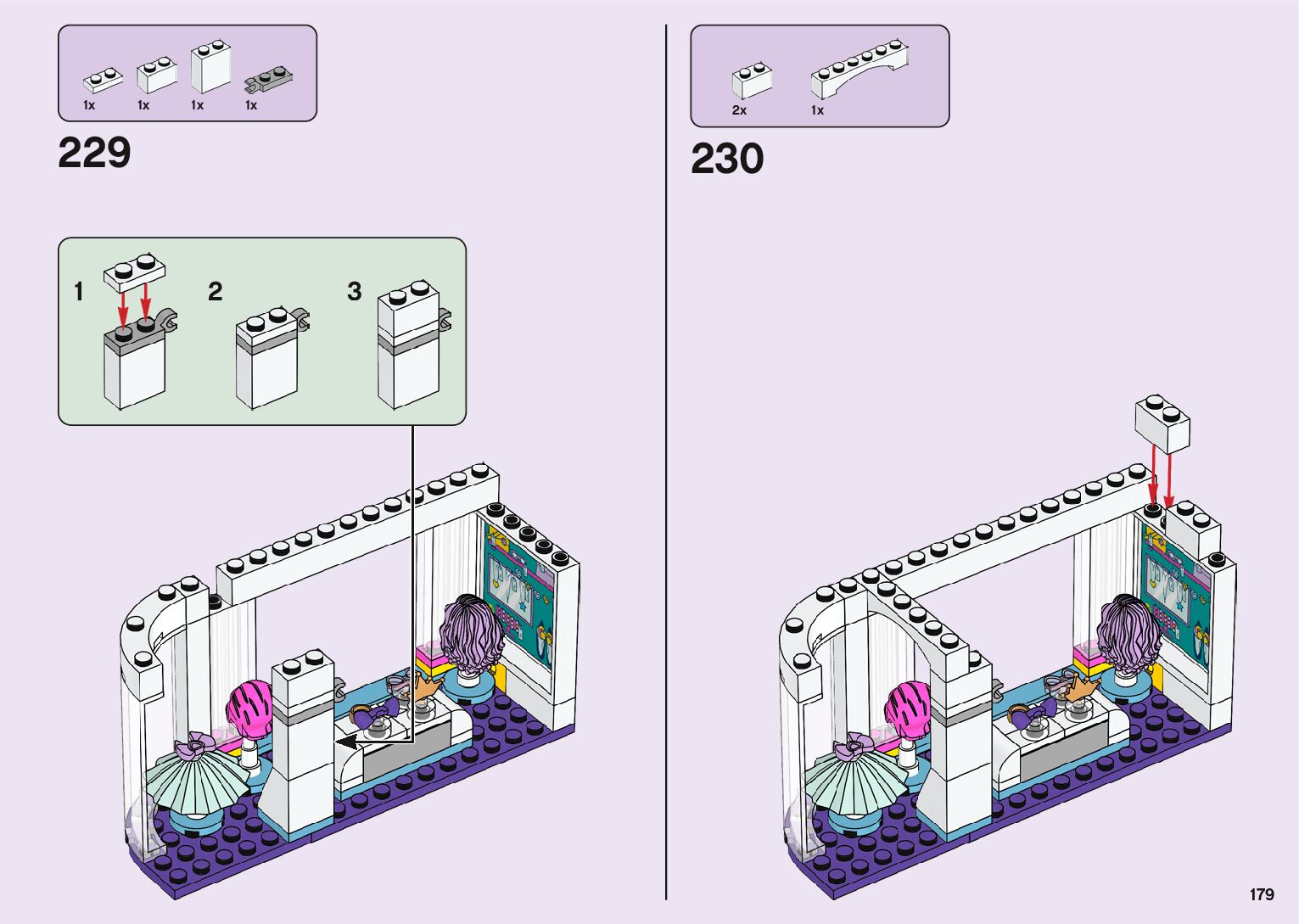 1x 1x 1x 1x

229

1

2

3

2x 1x

230

179