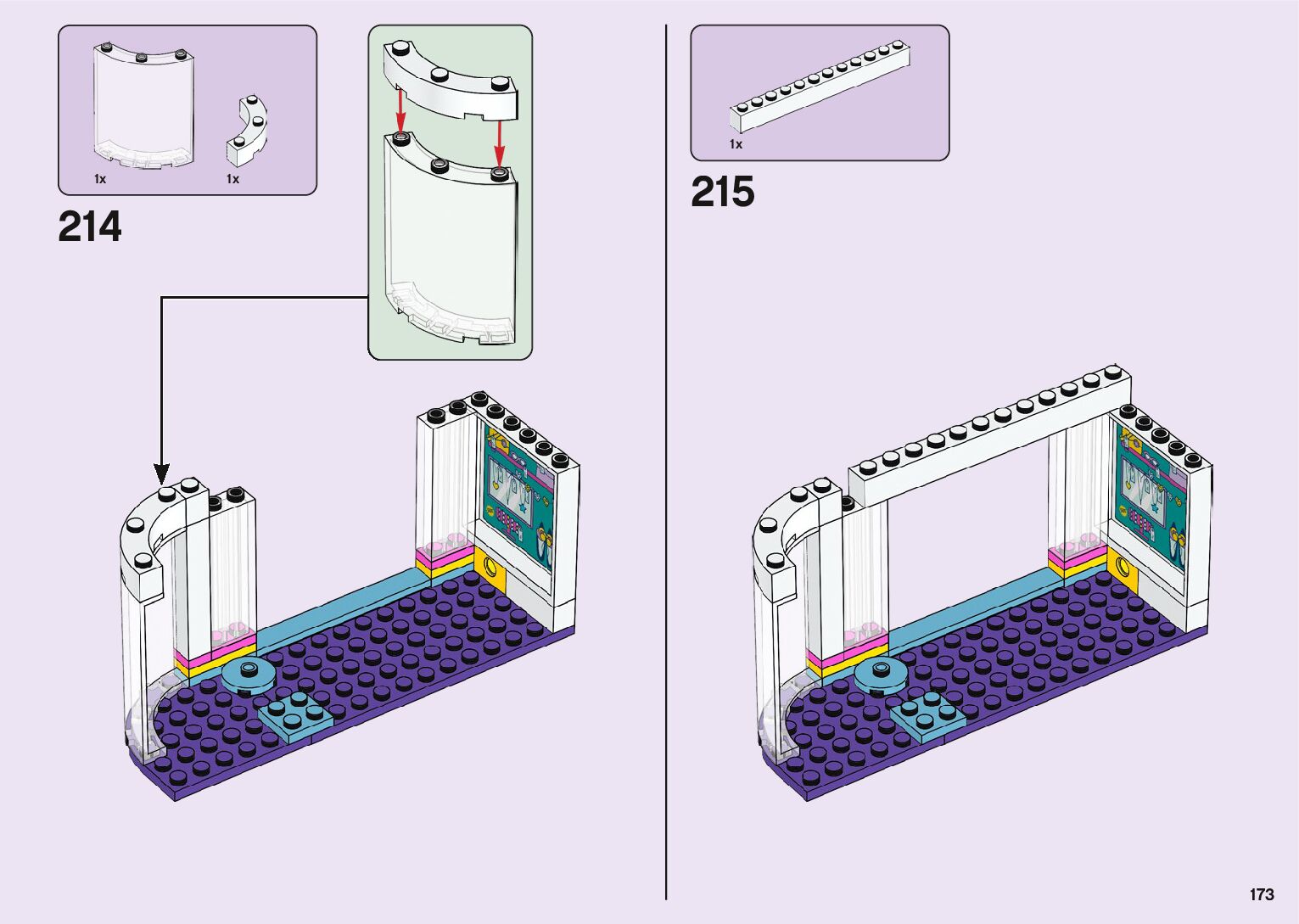 1x

1x

214

1x

215

173