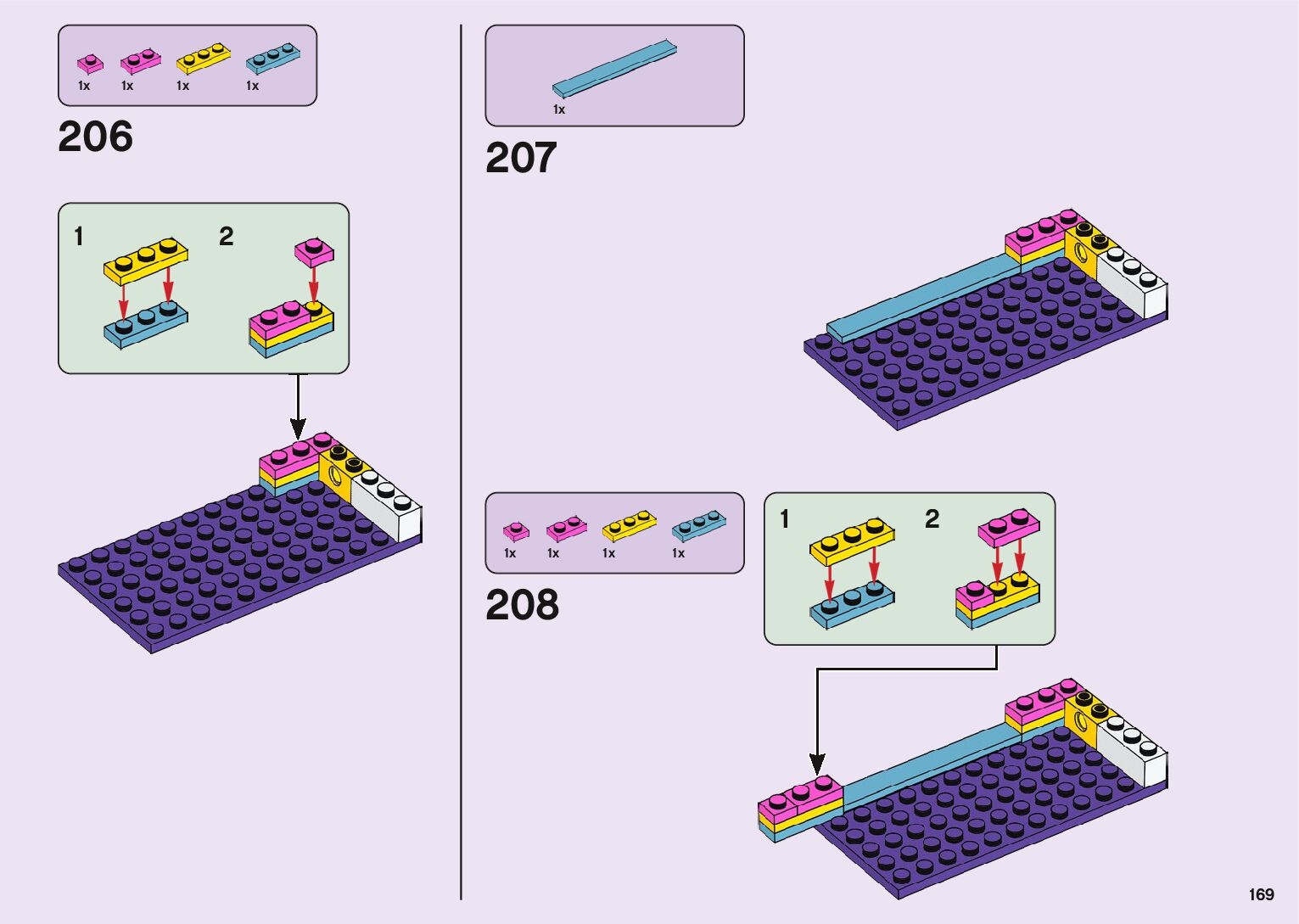 1x 1x 1x 1x

206

1 2

1x

207

1x 1x 1x 1x

208

1 2

169