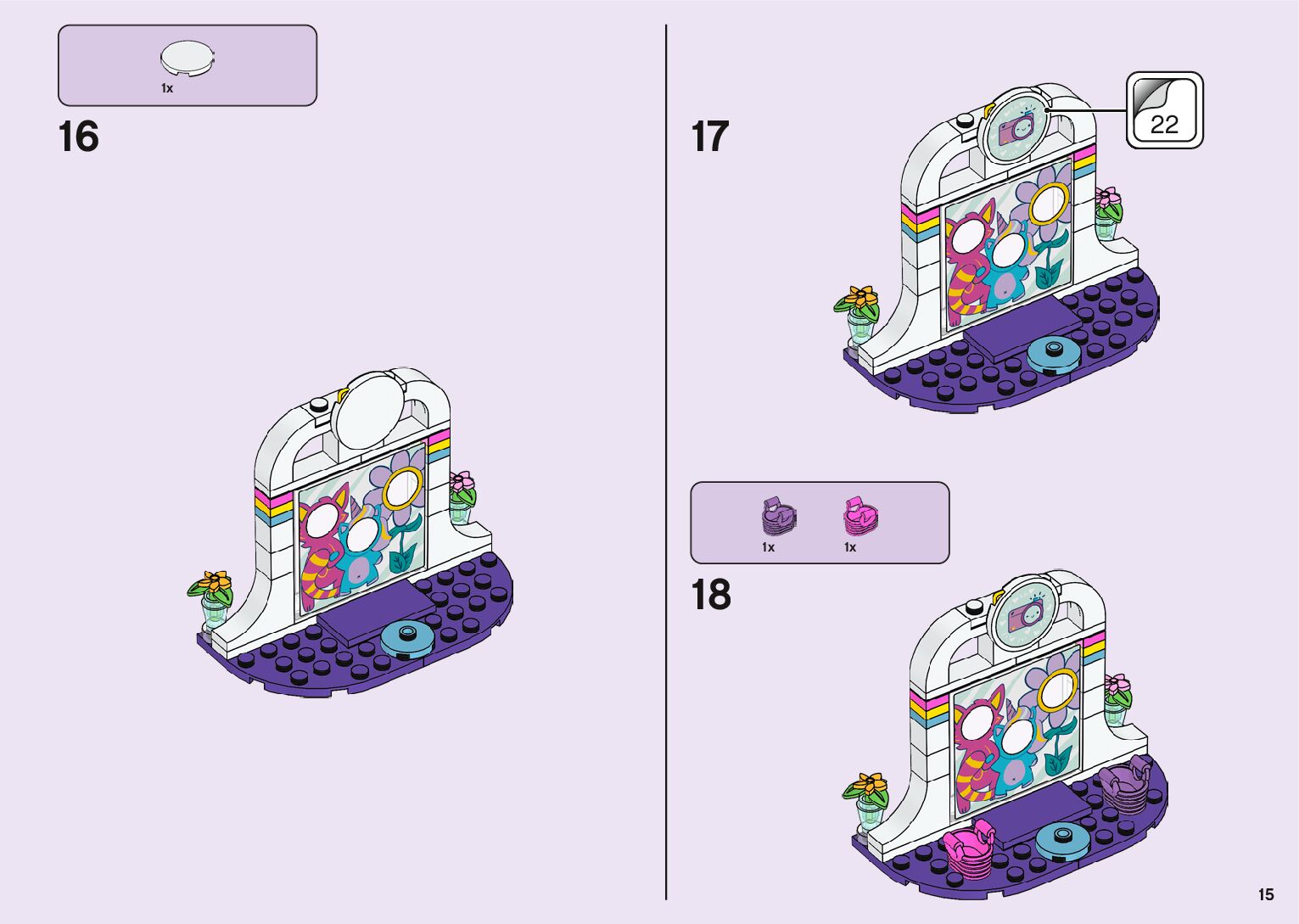 1x

16

17

22

1x

1x

18

15