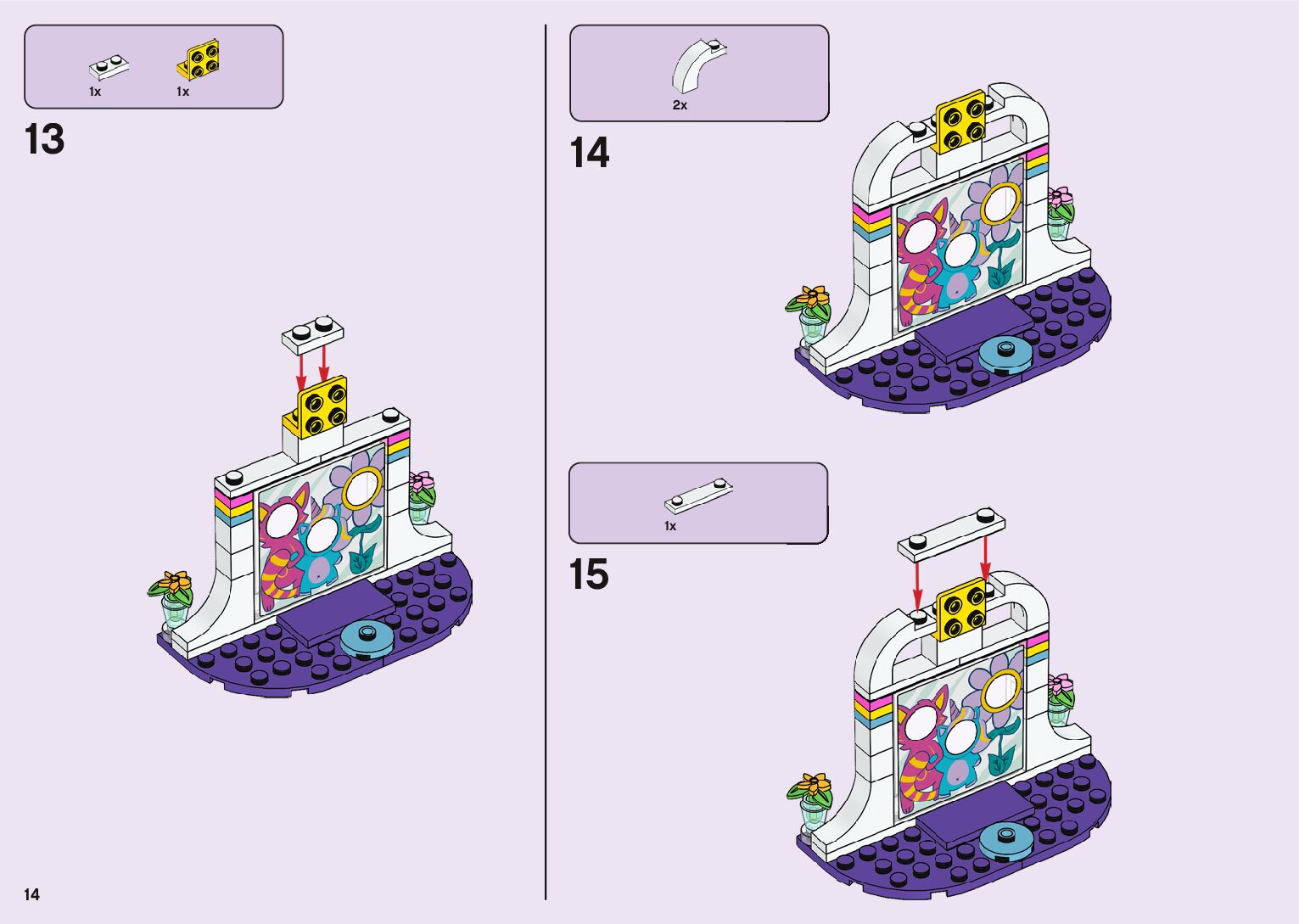 1x 1x

13

2x

14

1x

15

14