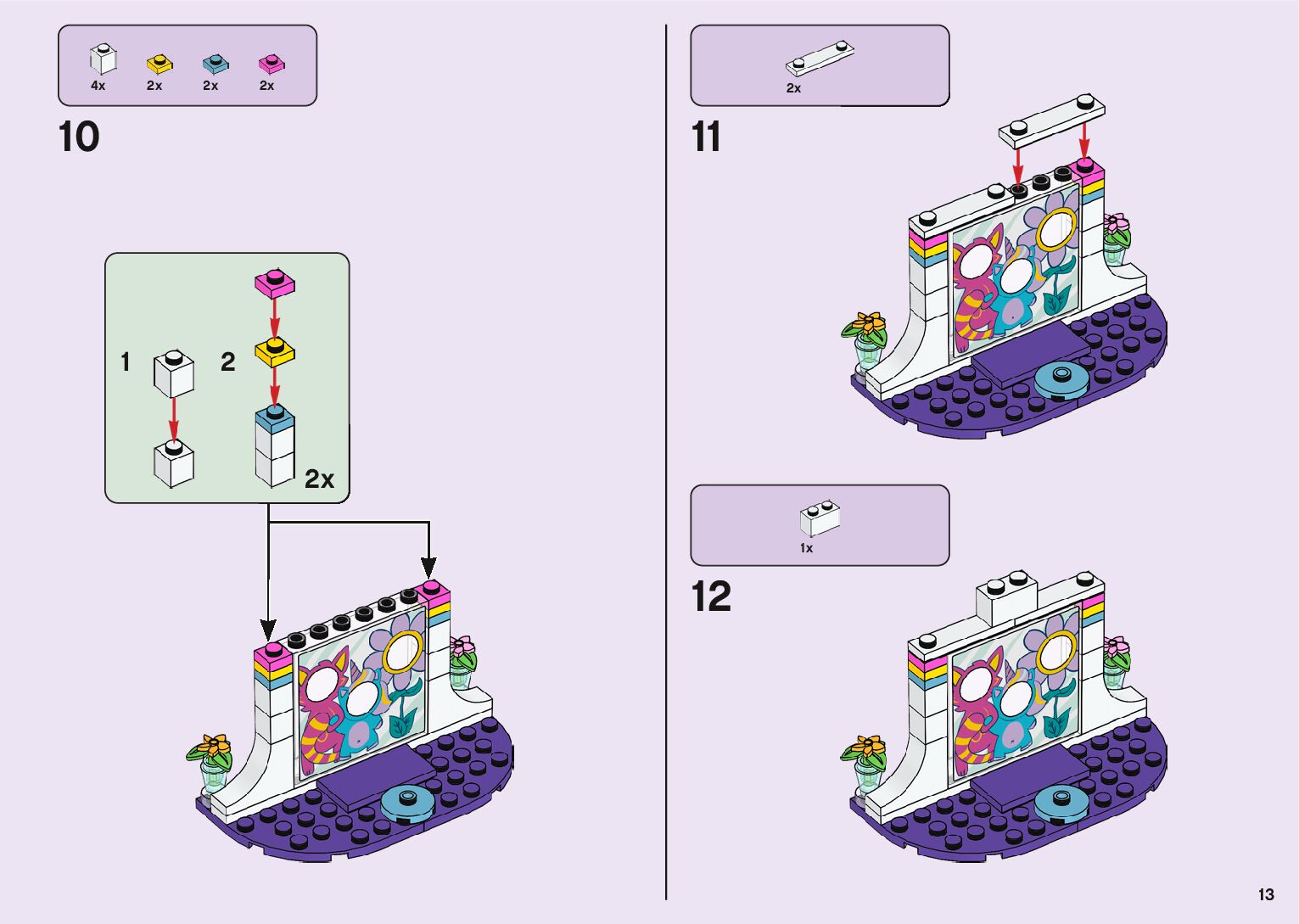 4x 2x 2x 2x

10

1

2

2x

2x

11

1x

12

13