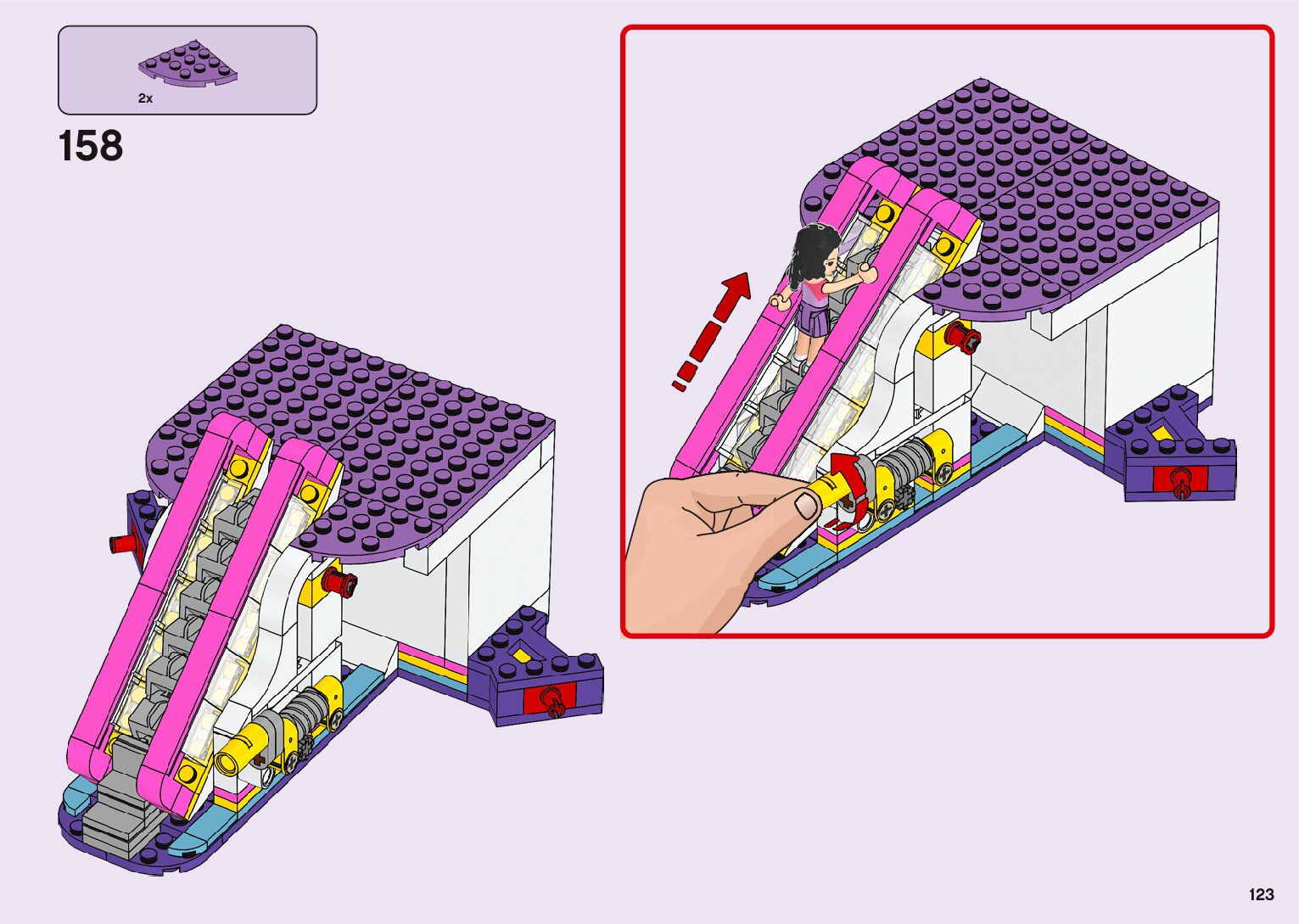 2x

158

123