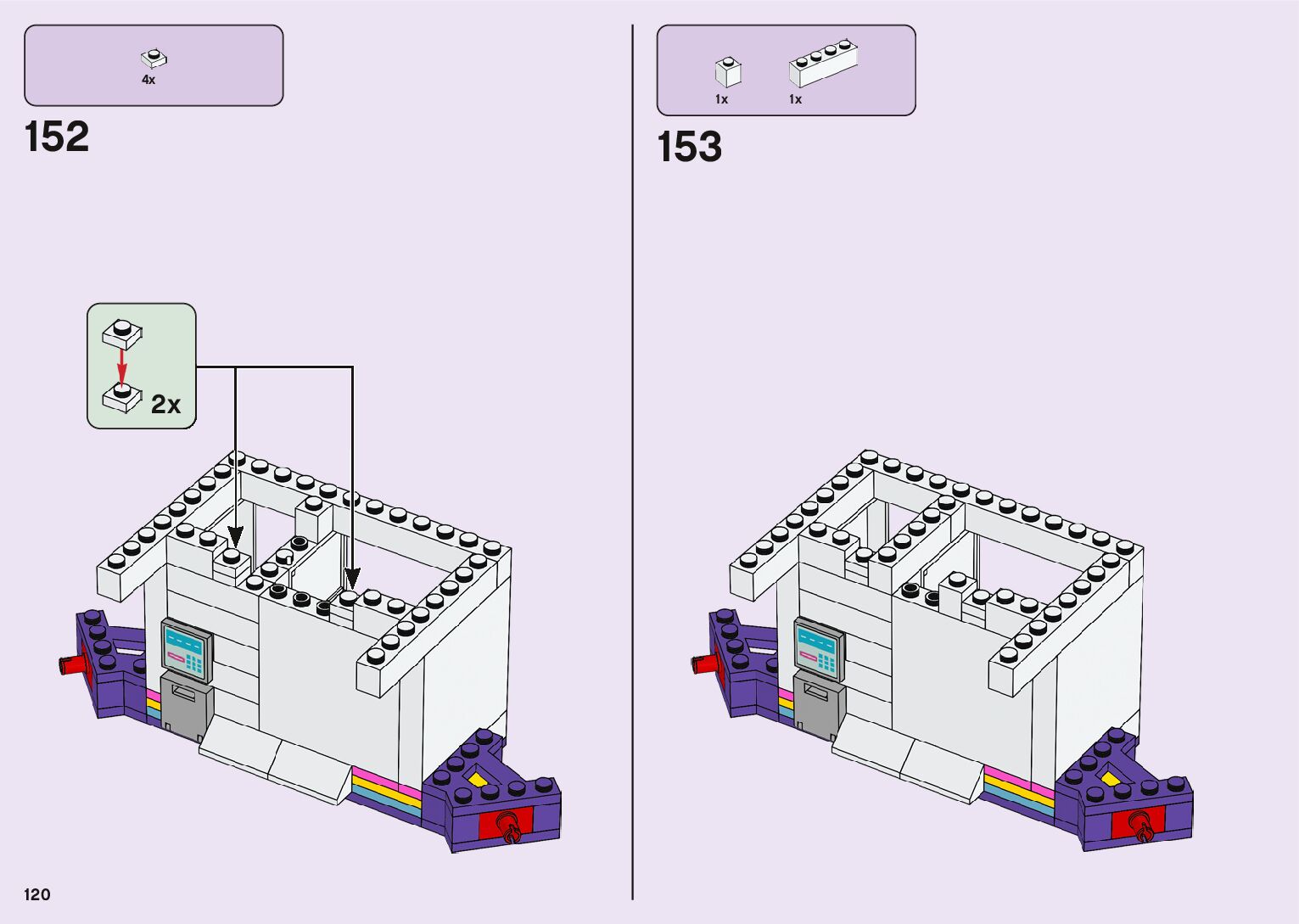 4x

152

2x

120

1x 1x

153