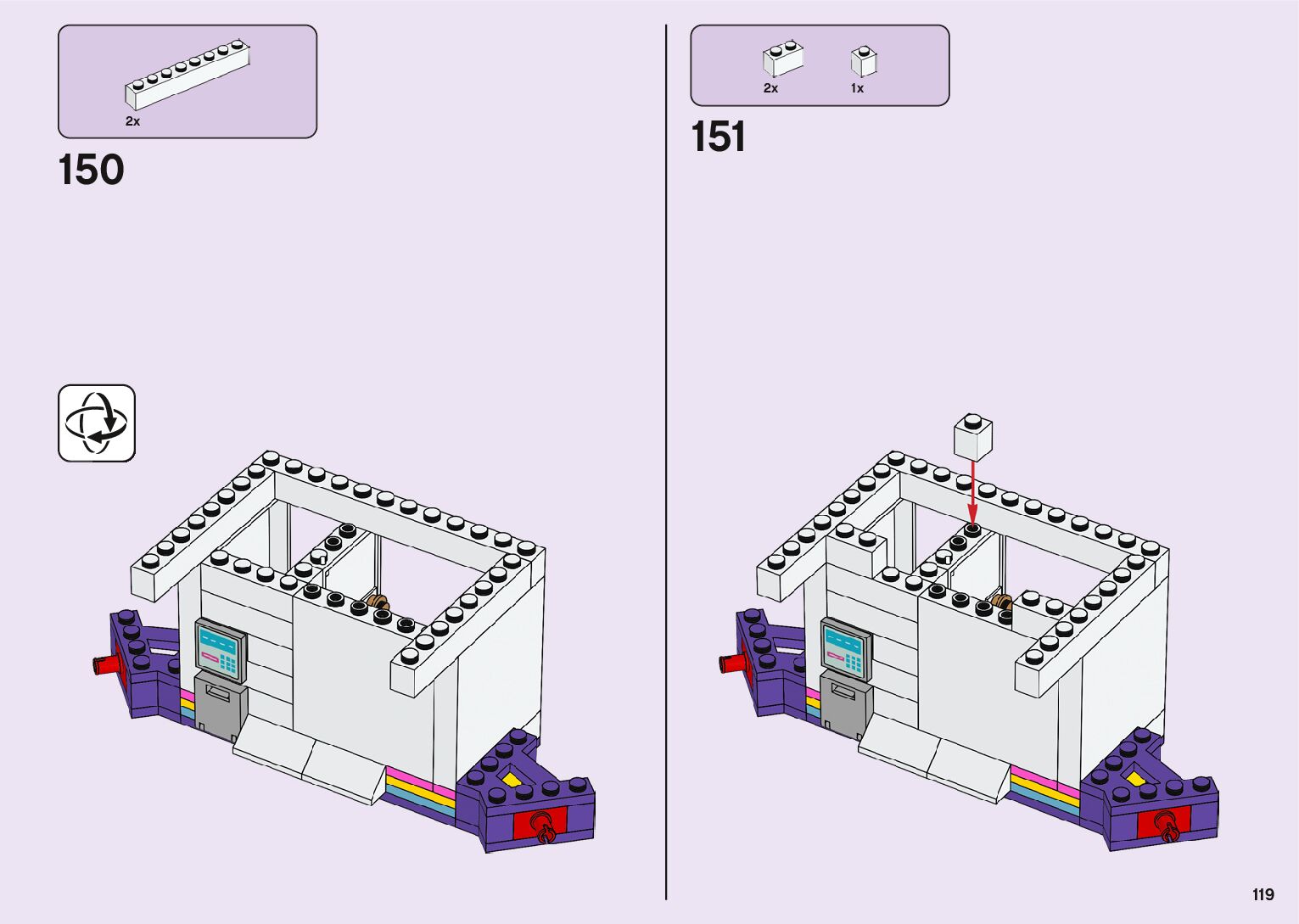 2x

150

2x

1x

151

119