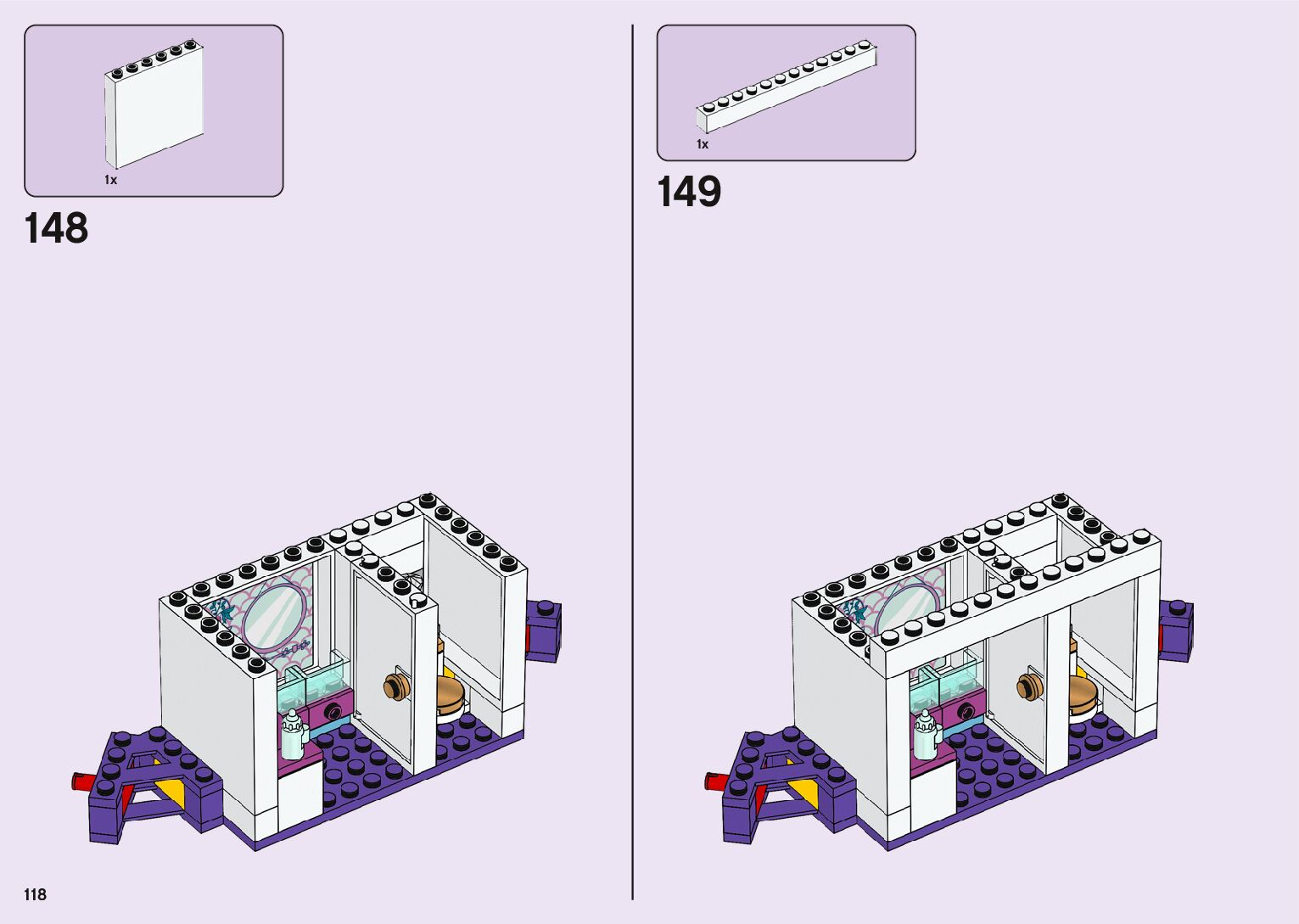 1x

148

1x

149

118