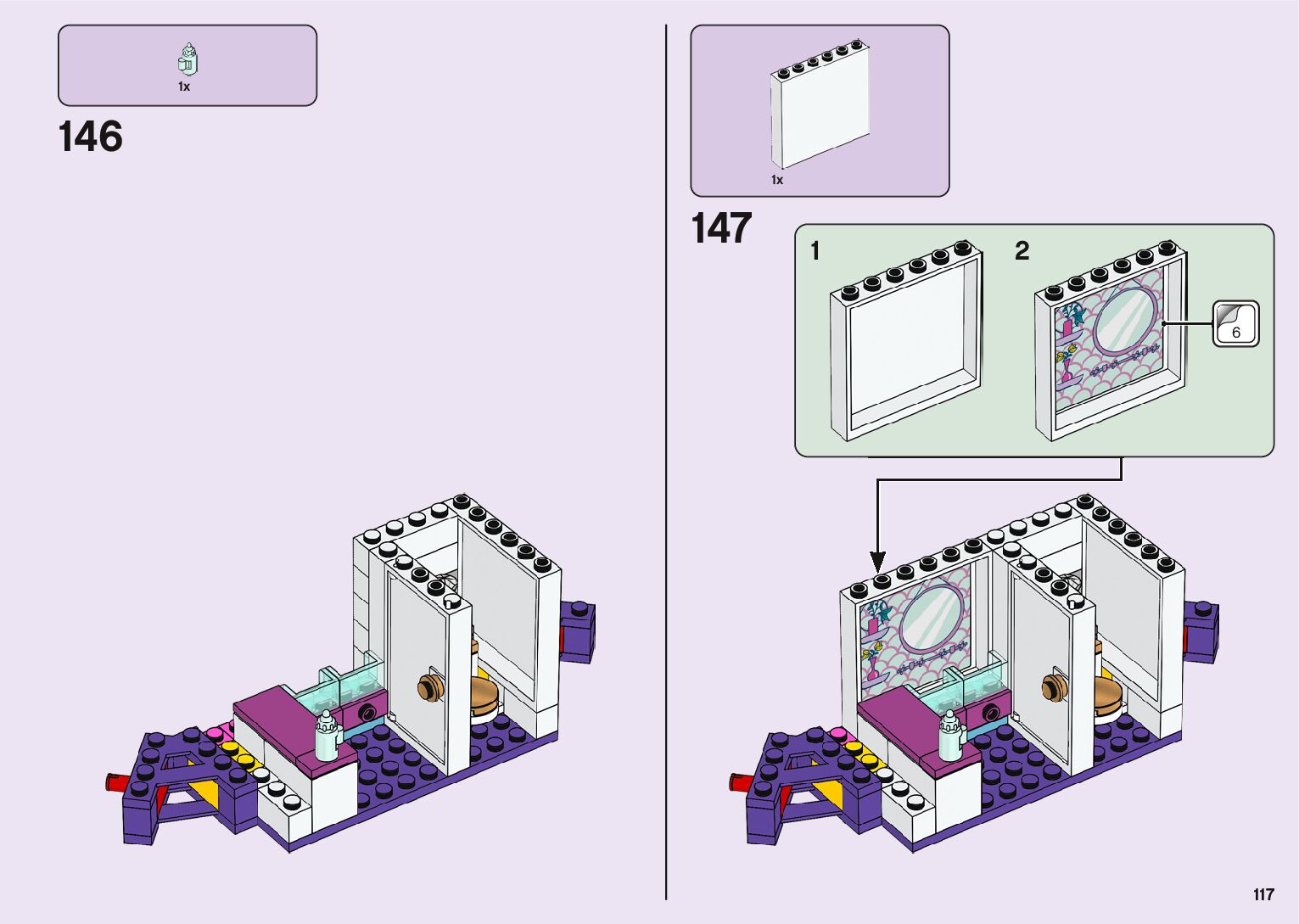 1x

146

1x

147

1

2

6

117