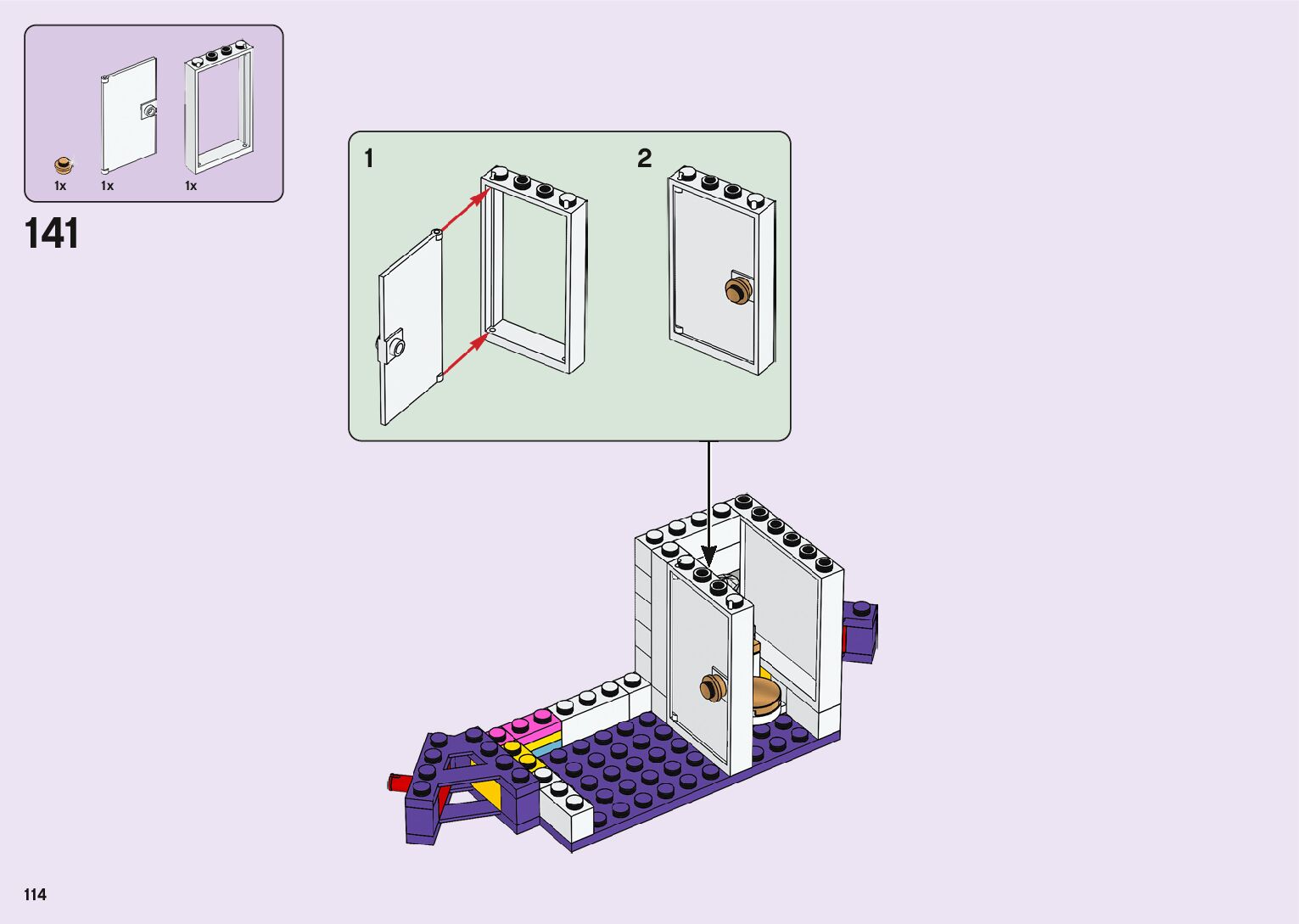 1x 1x 1x

141

1

2

114