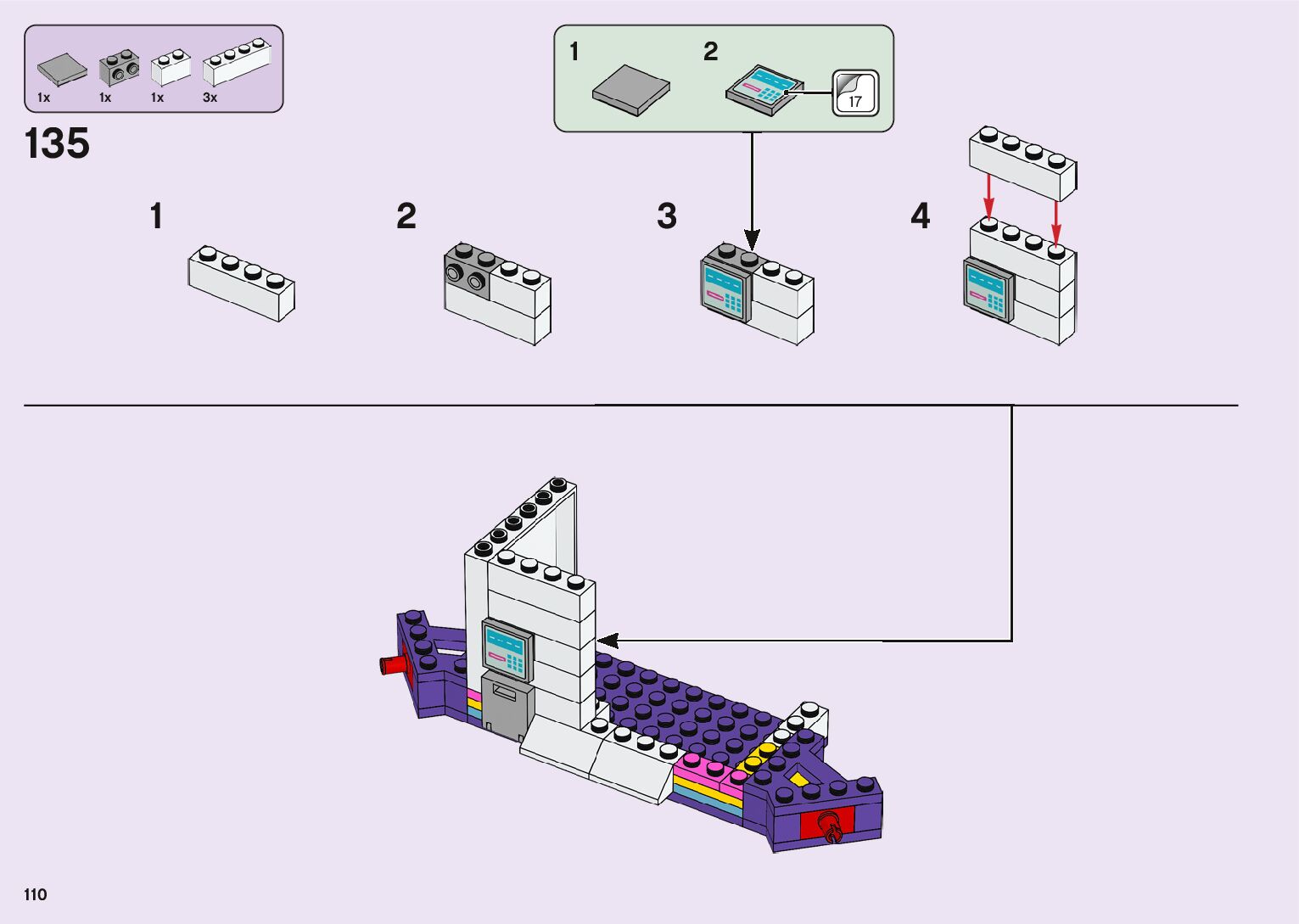 1x 1x 1x 3x

135

1 2

17

1

2

3

4

110