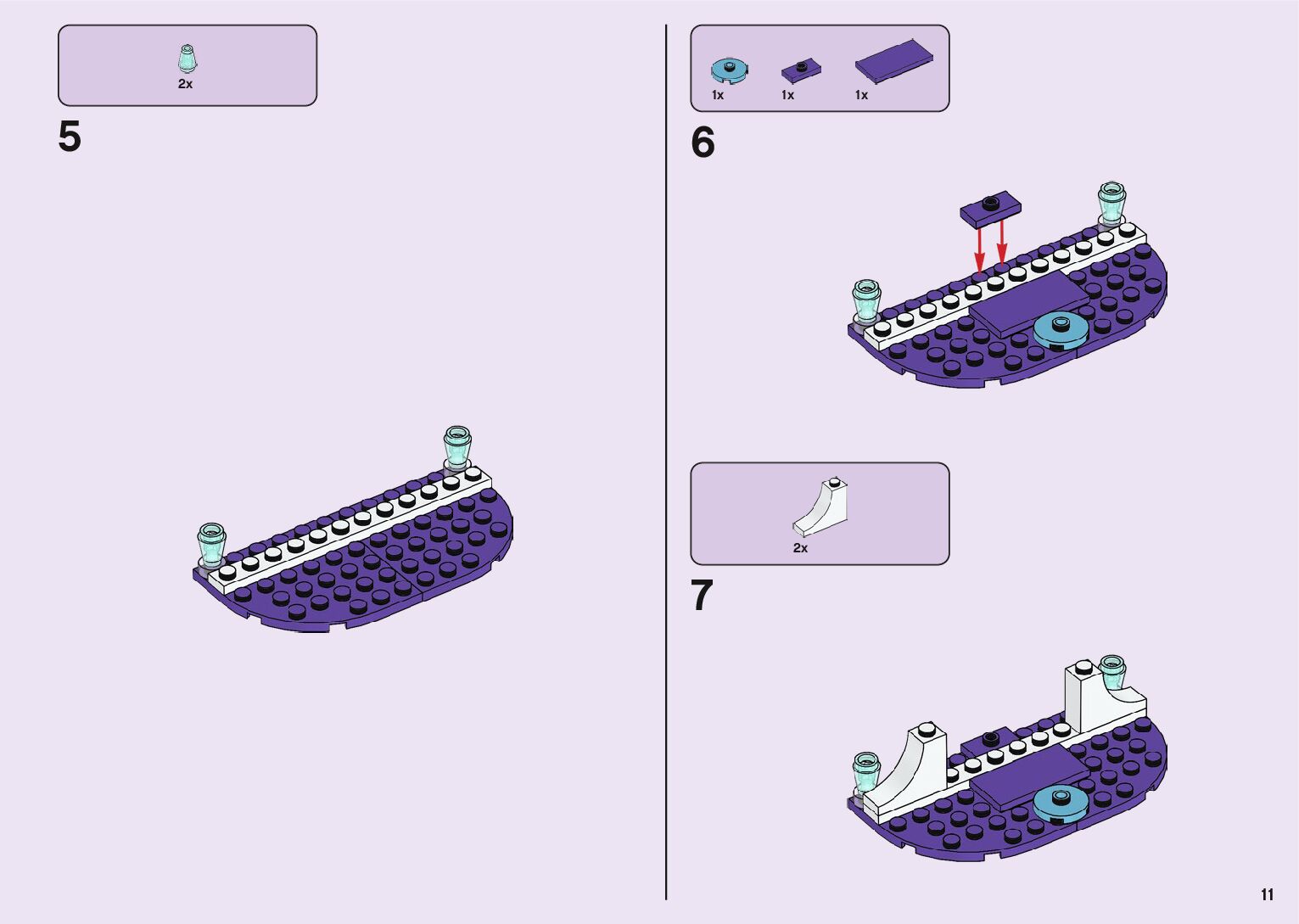 2x

5

1x 1x 1x

6

2x

7

11