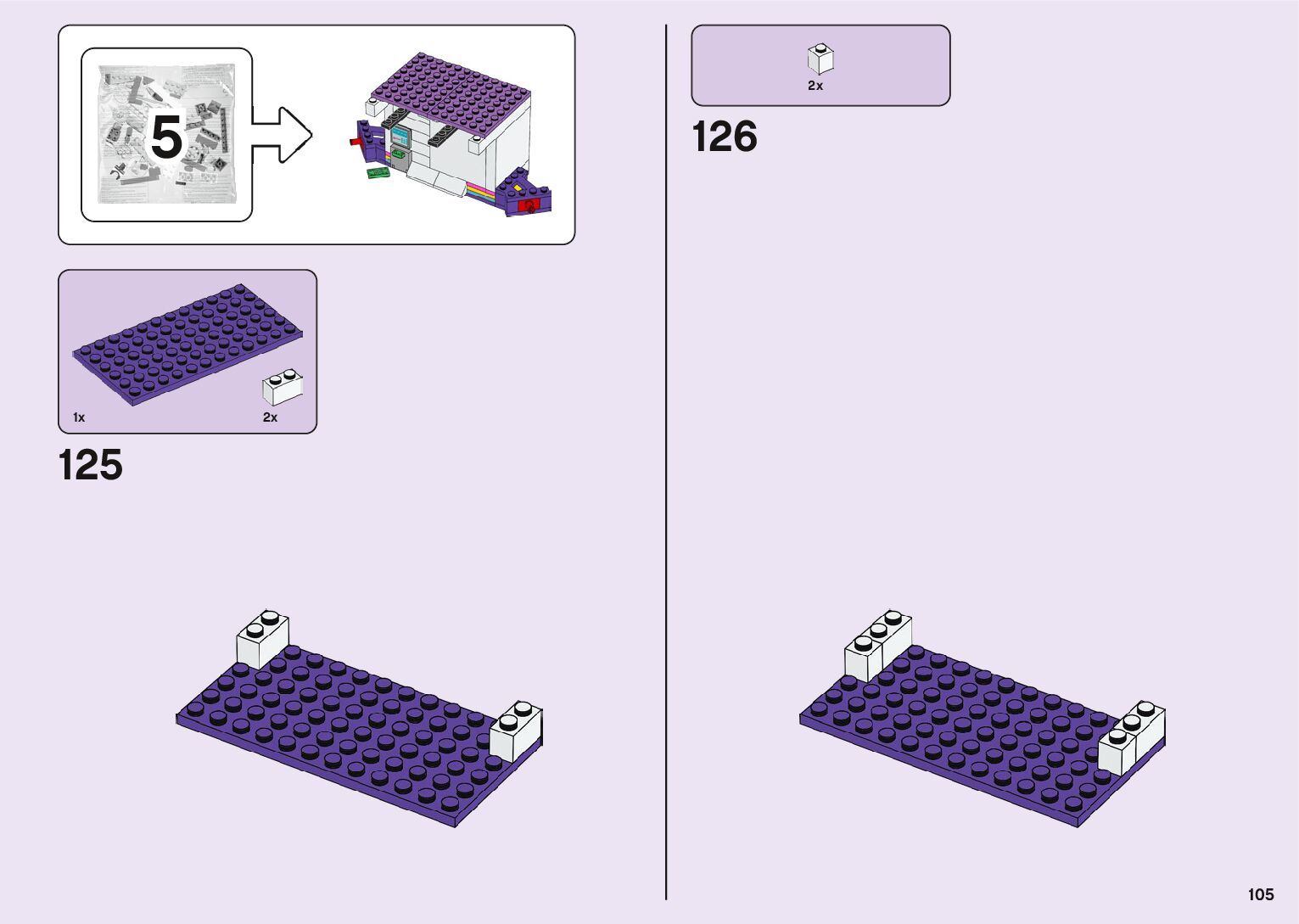 5

1x

2x

125

2x

126

105