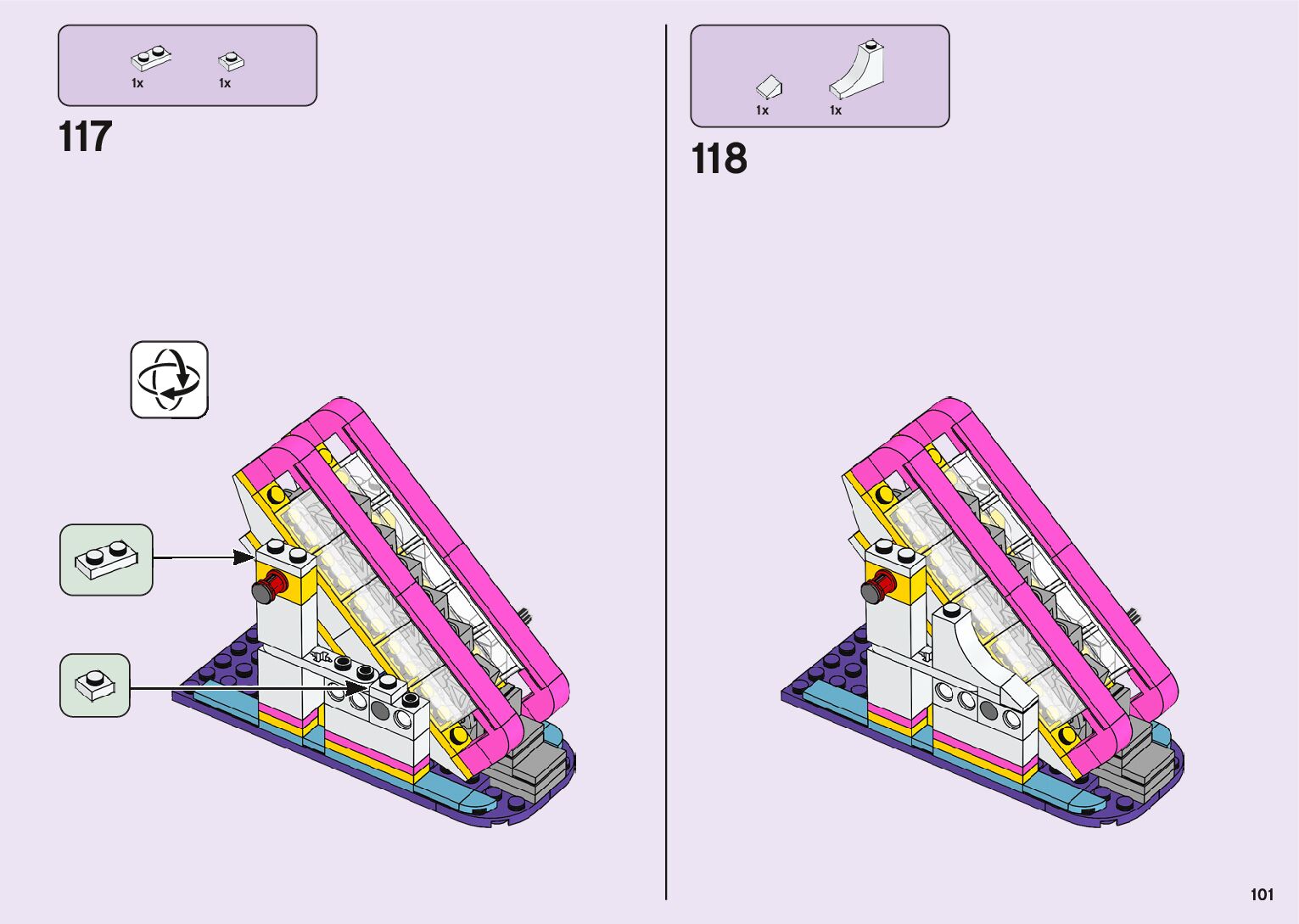 1x 1x

117

1x 1x

118

101