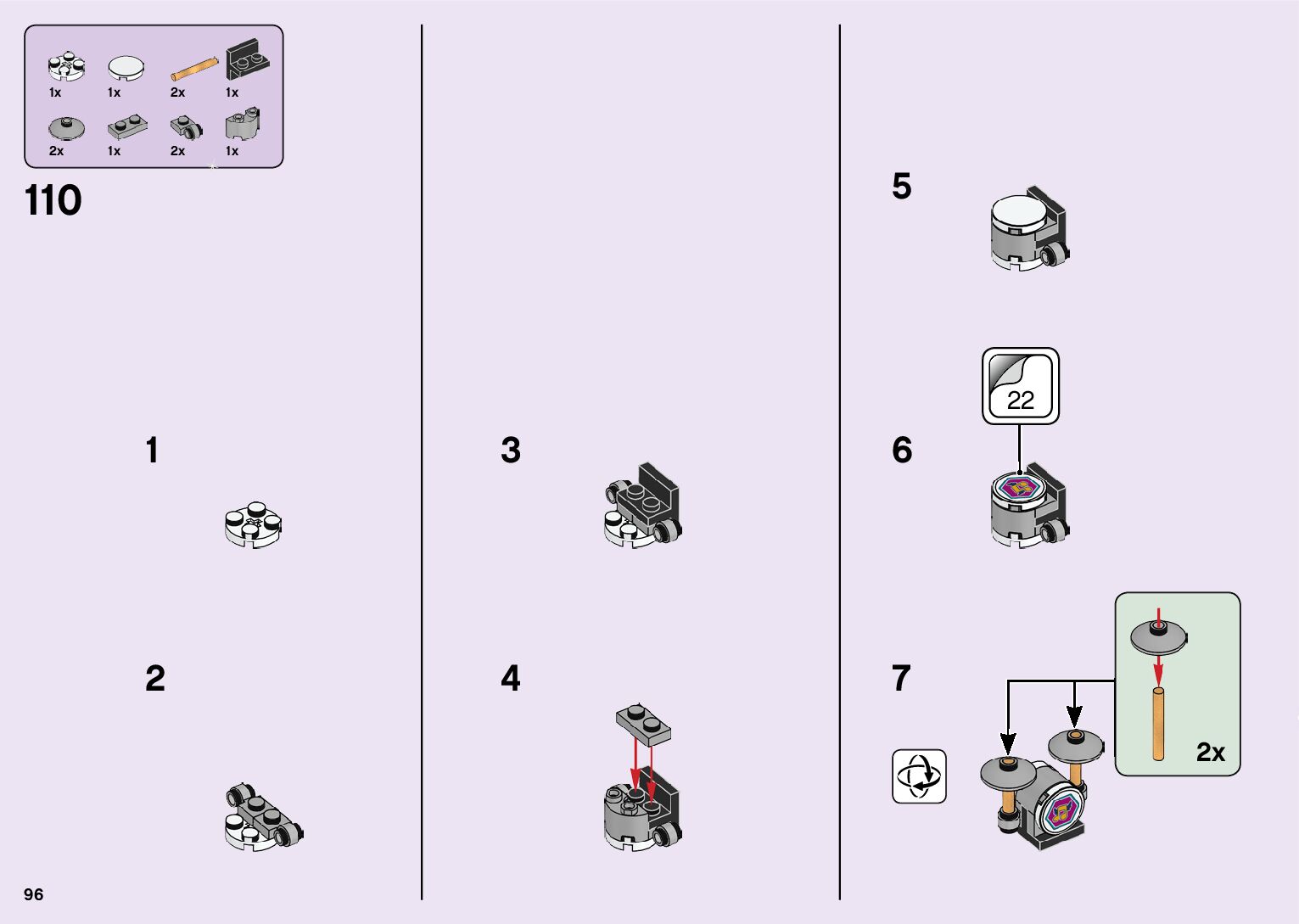 1x 1x 2x 1x
2x 1x 2x 1x

110

1

2

3

4

5

22

6

7

2x

96