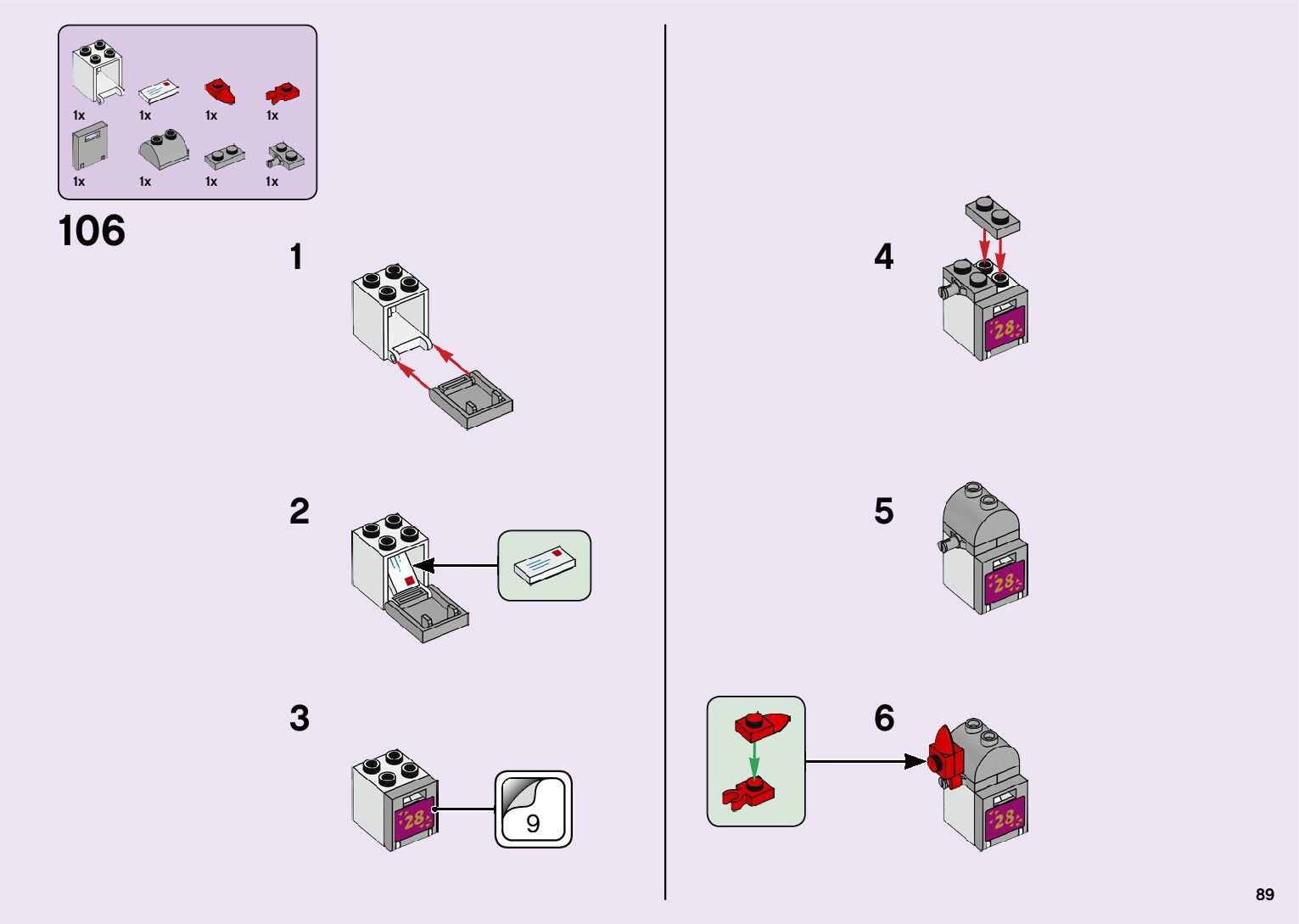 1x 1x 1x 1x
1x 1x 1x 1x

106

1

2

3

28

9

4

28

5

28

6

28

89