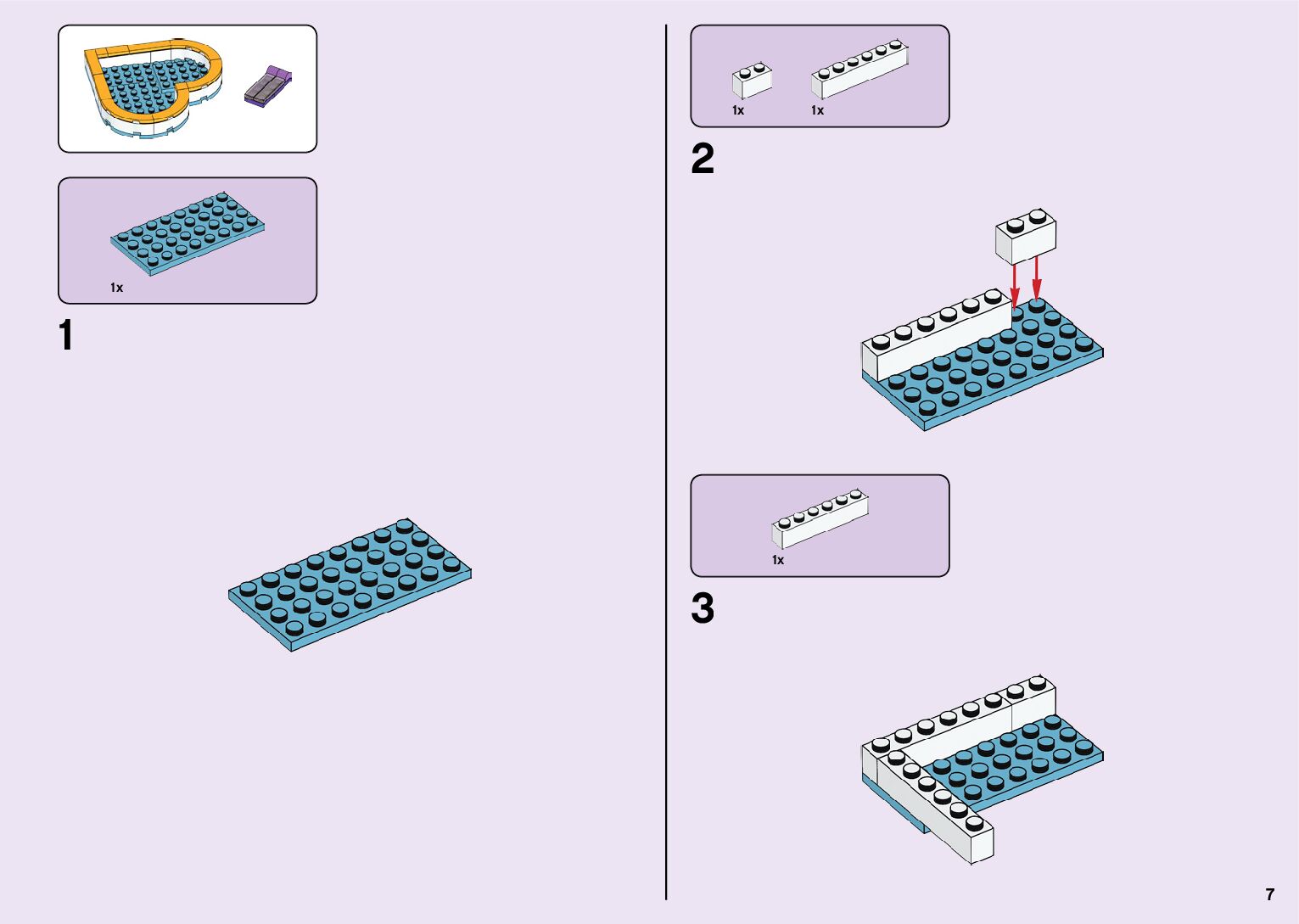 1x

1

1x

1x

2

1x

3

7