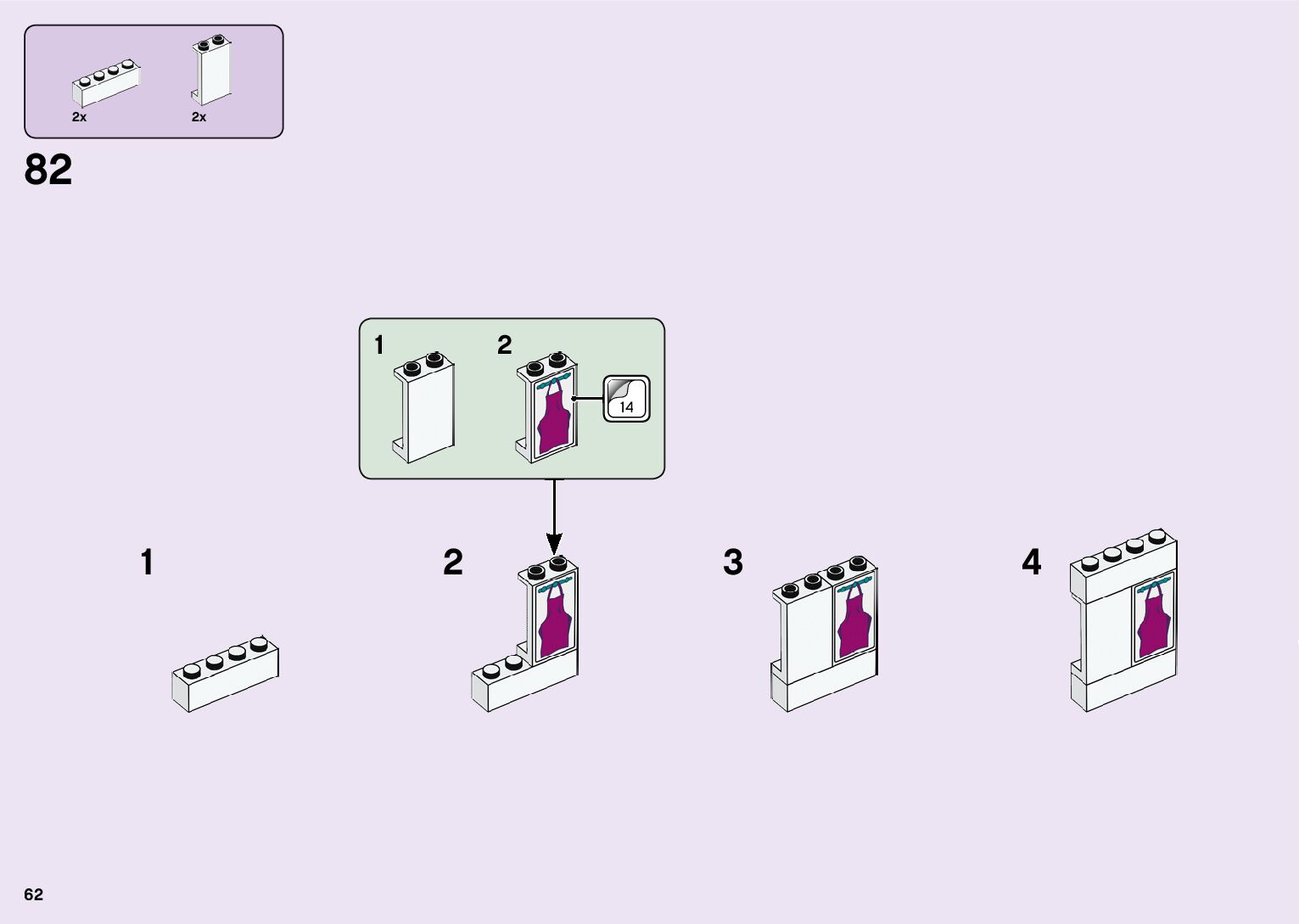 2x 2x

82

1 2

14

1

2

3

4

62