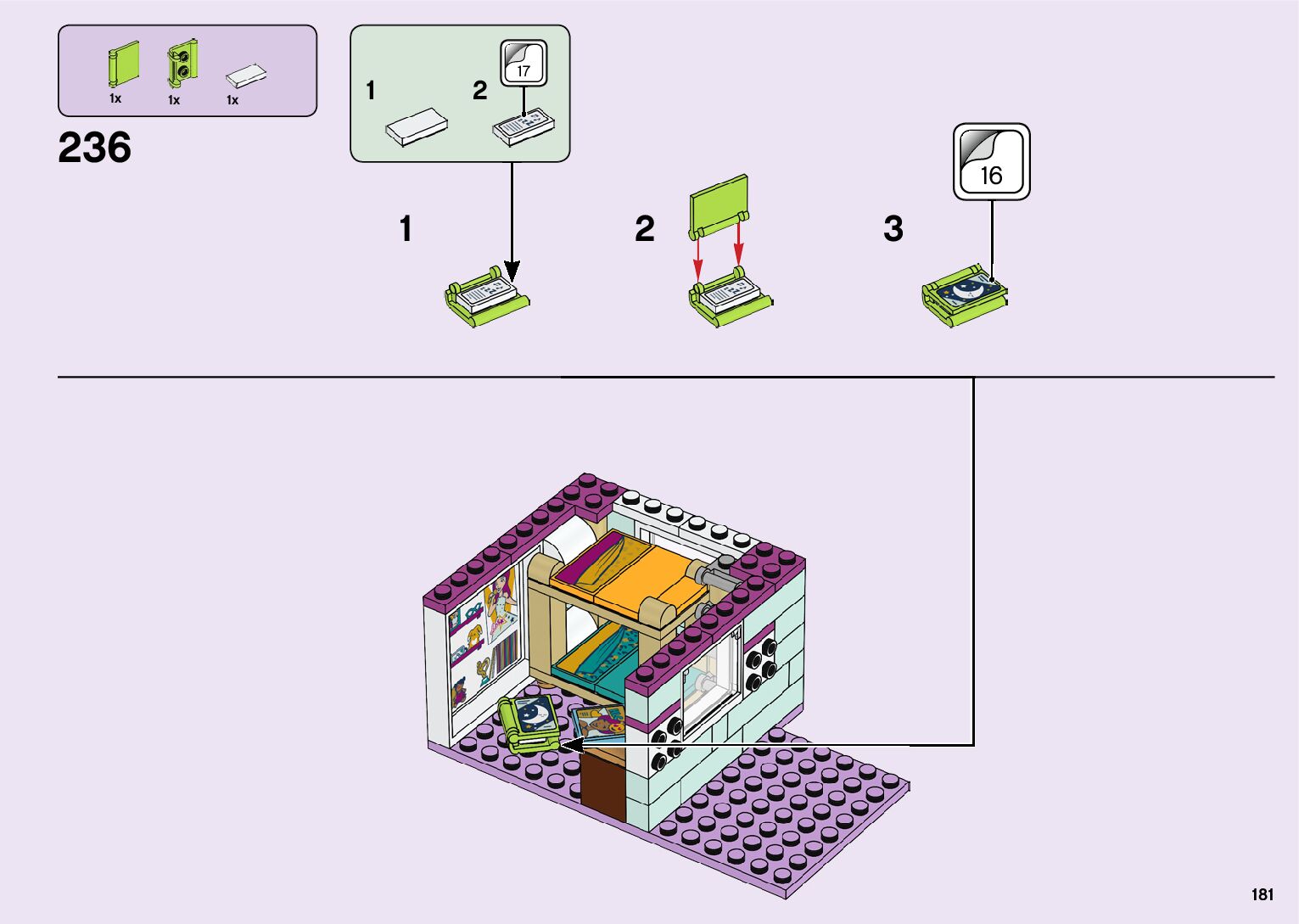 1x 1x 1x

236

1 2 17

1

2

3

16

181