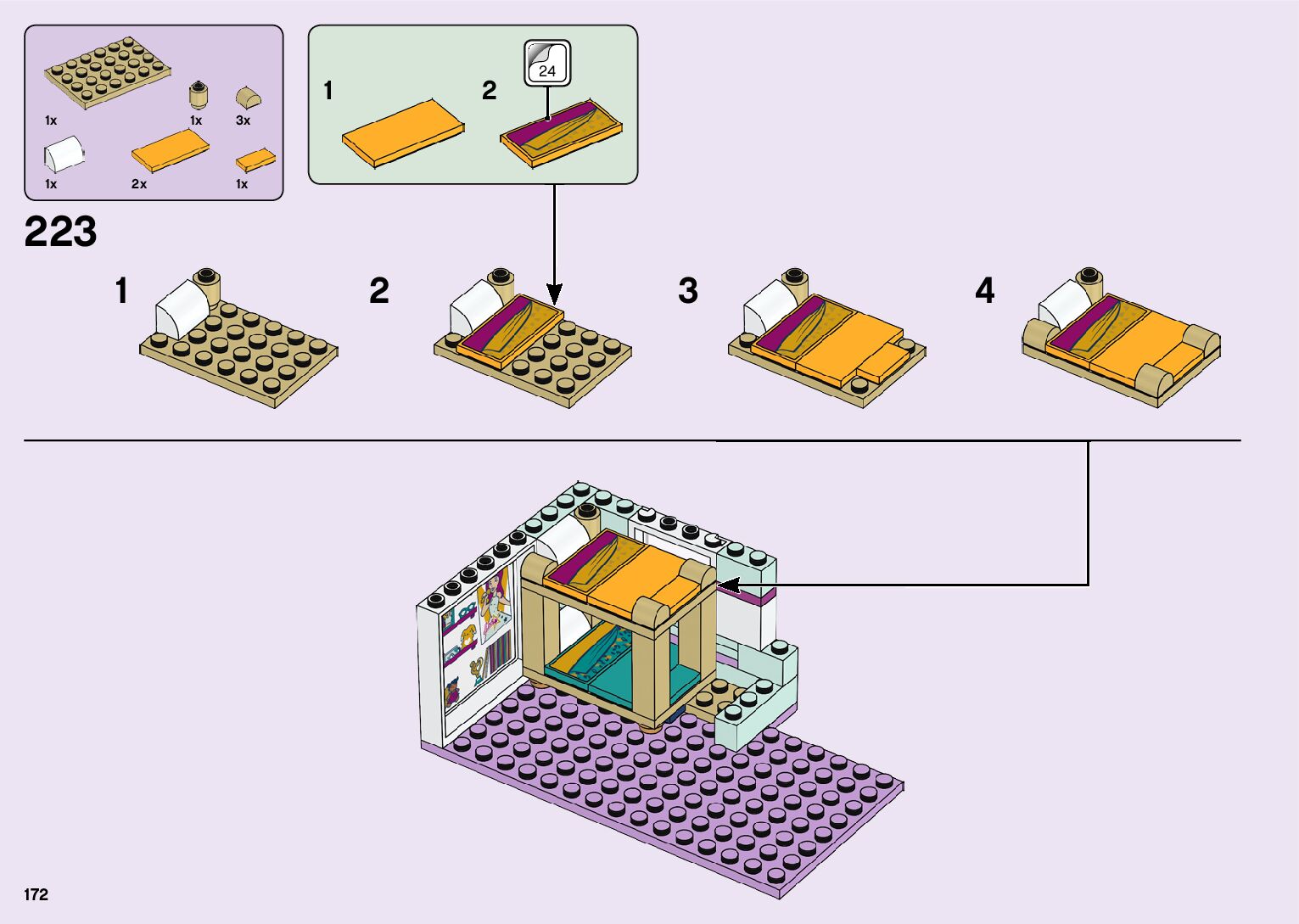 1x
1x
3x
1x
2x
1x

1
2
24

223

1
2
3
4

172